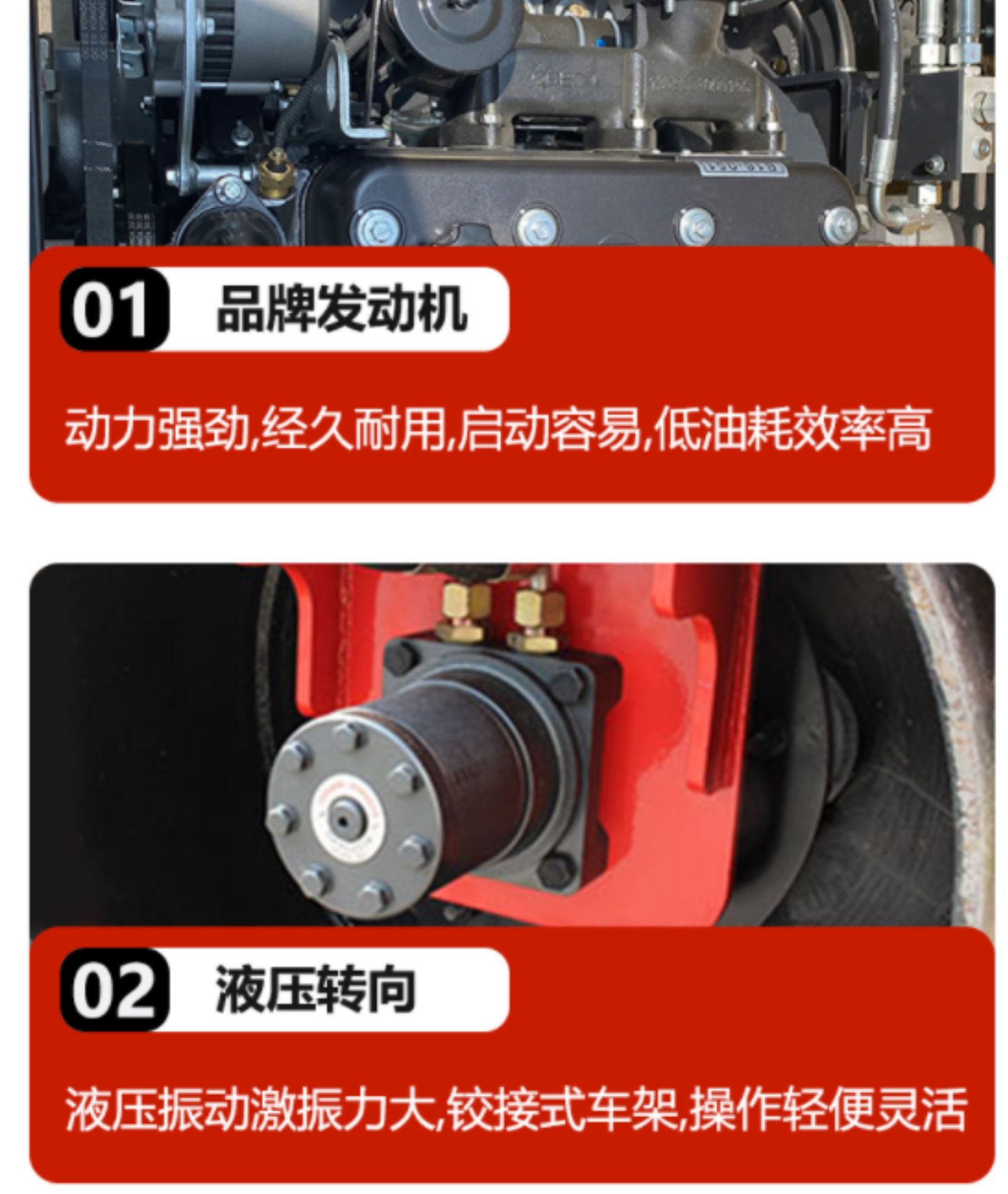 01 品牌发动机

动力强劲,经久耐用,启动容易,低油耗效率高

02 液压转向

液压振动激振力大,铰接式车架,操作轻便灵活