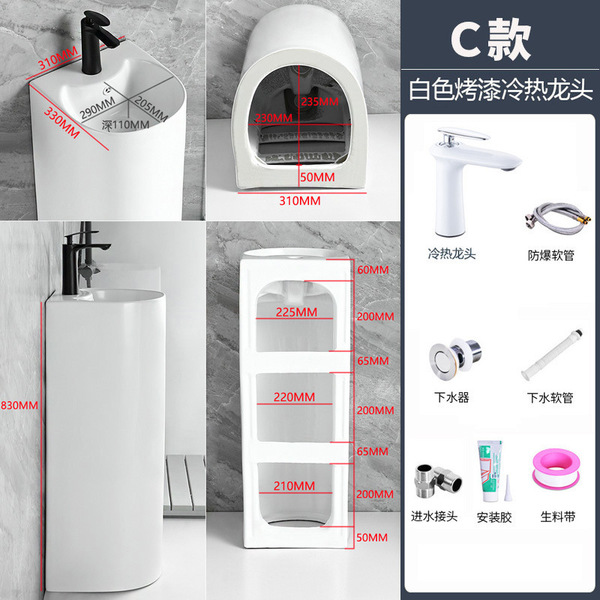 310MM
330MM
290MM
205MM
深110MM

235MM
230MM
50MM
310MM

830MM

60MM
225MM
200MM
65MM
220MM
200MM
65MM
210MM
200MM
50MM

C款
白色烤漆冷热龙头

冷热龙头
防爆软管
下水器
下水软管
进水接头
安装胶
生料带