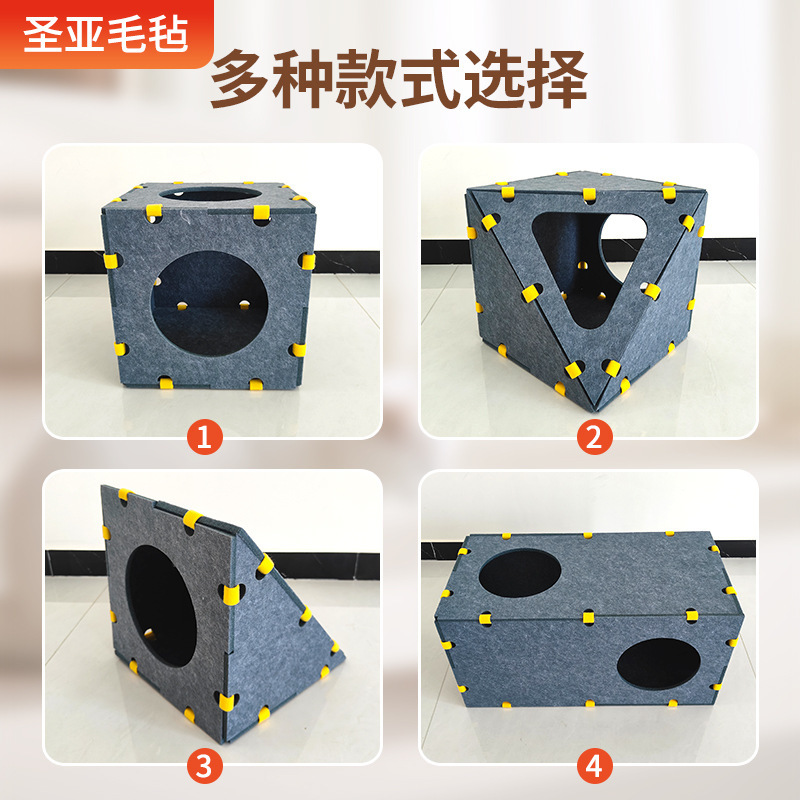 圣亚毛毡

多种款式选择

1

2

3

4