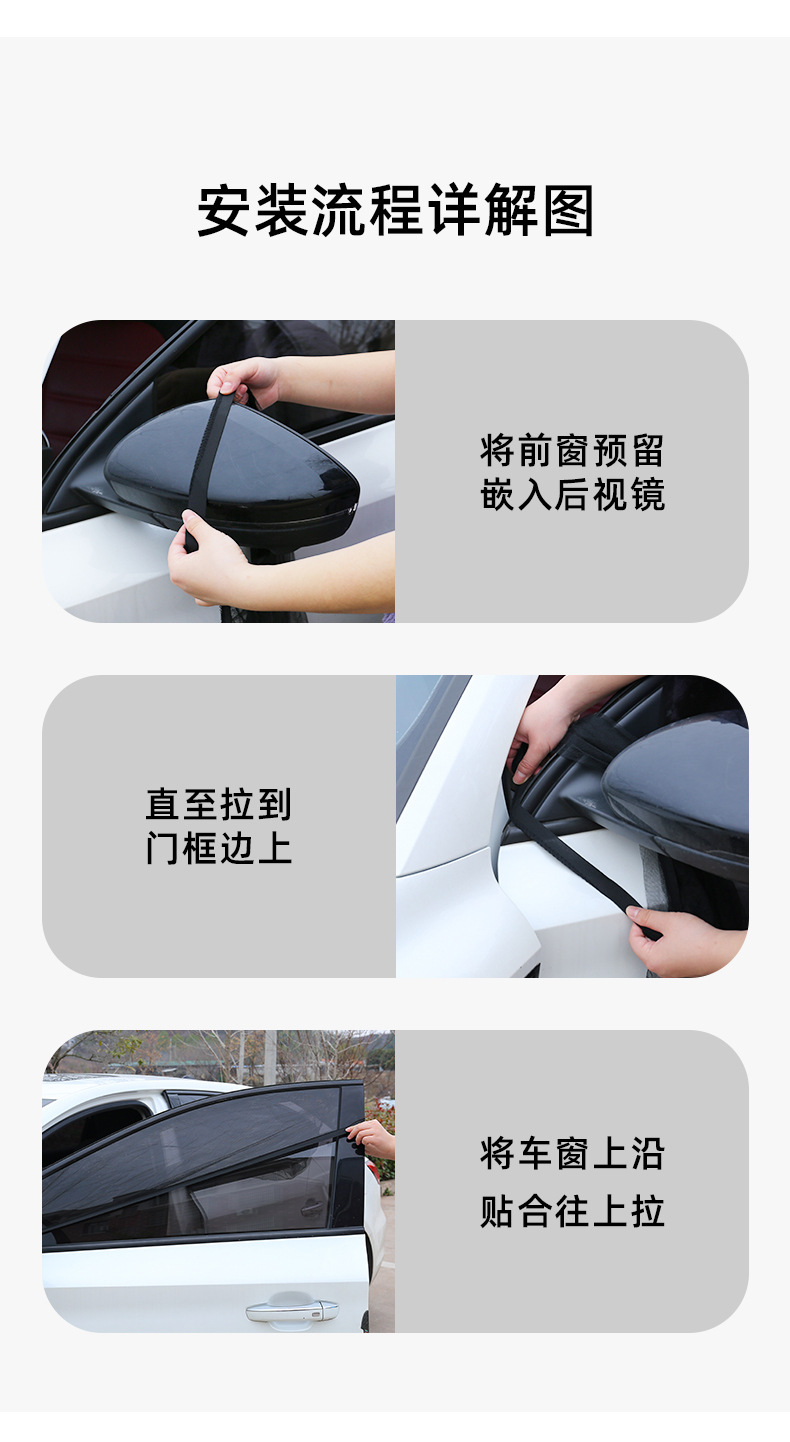 安装流程详解图

将前窗预留
嵌入后视镜

直至拉到
门框边上

将车窗上沿
贴合往上拉