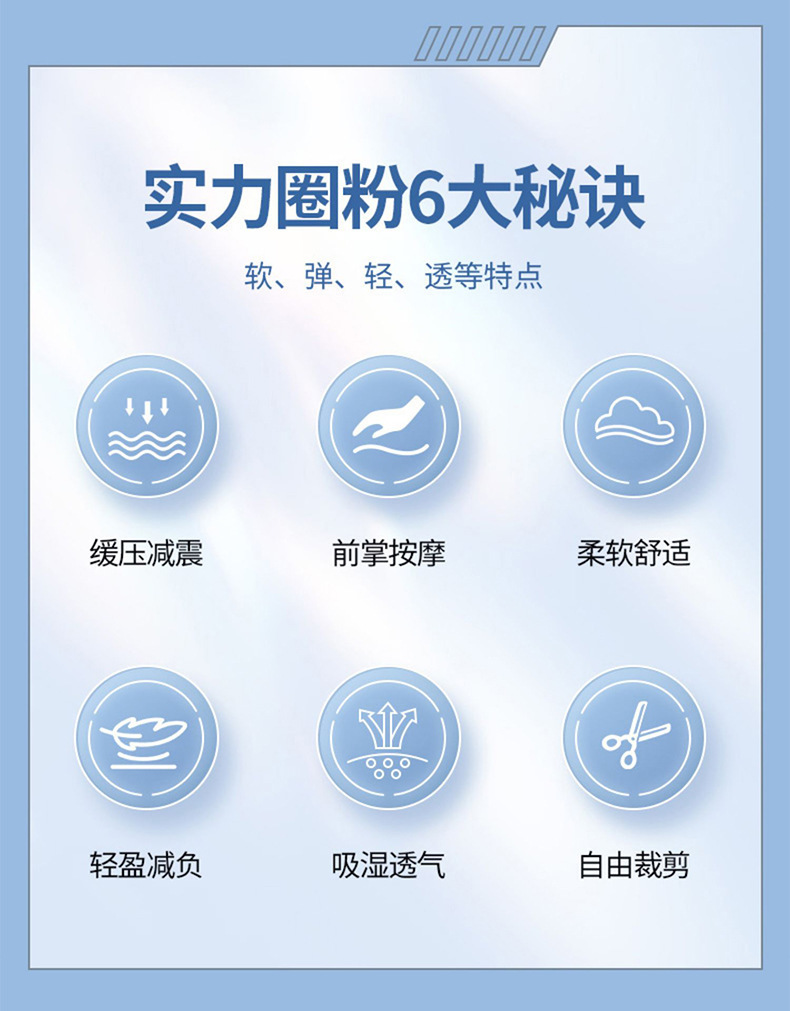 实力圈粉6大秘诀

软、弹、轻、透等特点

缓压减震

前掌按摩

柔软舒适

轻盈减负

吸湿透气

自由裁剪