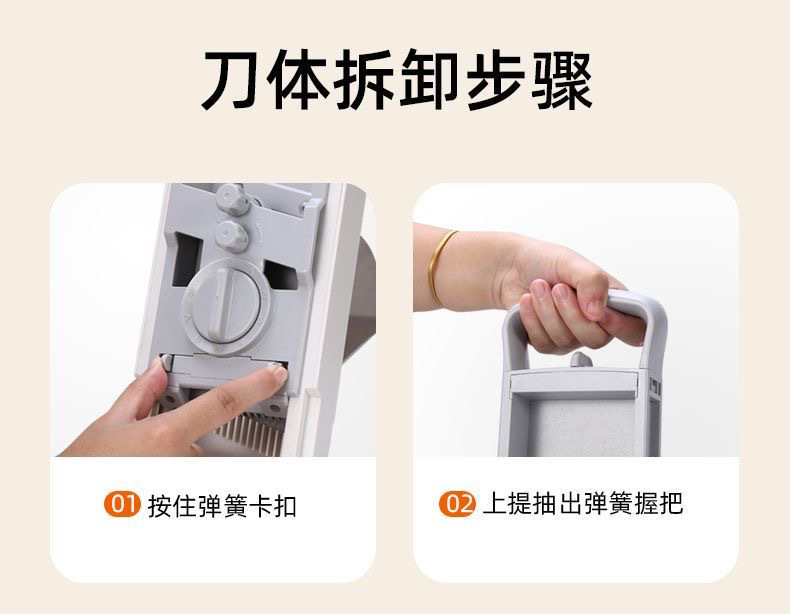 刀体拆卸步骤

01 按住弹簧卡扣

02 上提抽出弹簧握把