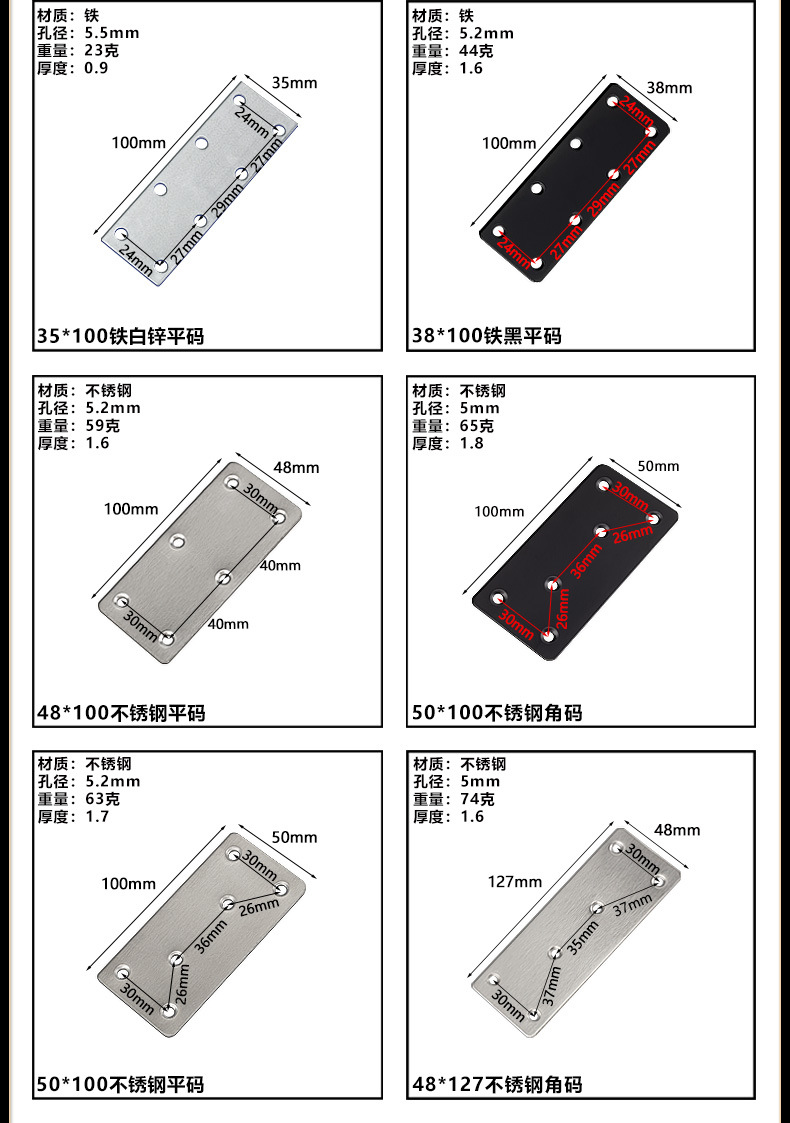 材质：铁
孔径：5.5mm
重量：23克
厚度：0.9

35mm
100mm
24mm
27mm
29mm
27mm
24mm

35*100铁白锌平码

材质：铁
孔径：5.2mm
重量：44克
厚度：1.6

38mm
100mm
24mm
27mm
29mm
27mm
24mm

38*100铁黑平码

材质：不锈钢
孔径：5.2mm
重量：59克
厚度：1.6

48mm
100mm
30mm
40mm
40mm
30mm

48*100不锈钢平码

材质：不锈钢
孔径：5mm
重量：65克
厚度：1.8

50mm
100mm
30mm
26mm
36mm
26mm
30mm

50*100不锈钢角码

材质：不锈钢
孔径：5.2mm
重量：63克
厚度：1.7

50mm
100mm
30mm
26mm
36mm
26mm
30mm

50*100不锈钢平码

材质：不锈钢
孔径：5mm
重量：74克
厚度：1.6

48mm
127mm
30mm
37mm
35mm
37mm
30mm

48*127不锈钢角码