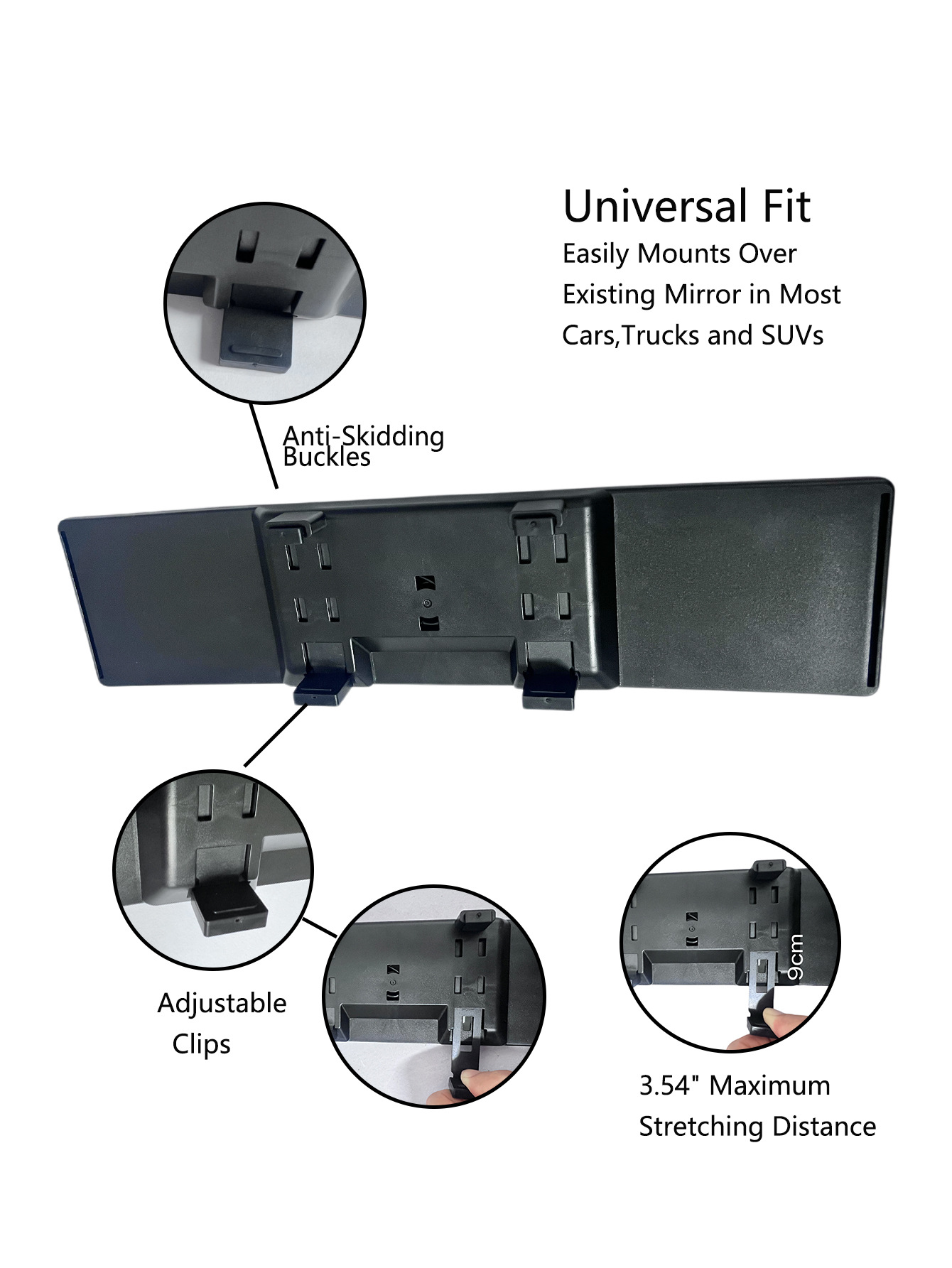 Universal Fit
Easily Mounts Over Existing Mirror in Most Cars,Trucks and SUVs

Anti-Skidding Buckles

Adjustable Clips

9cm

3.54" Maximum Stretching Distance