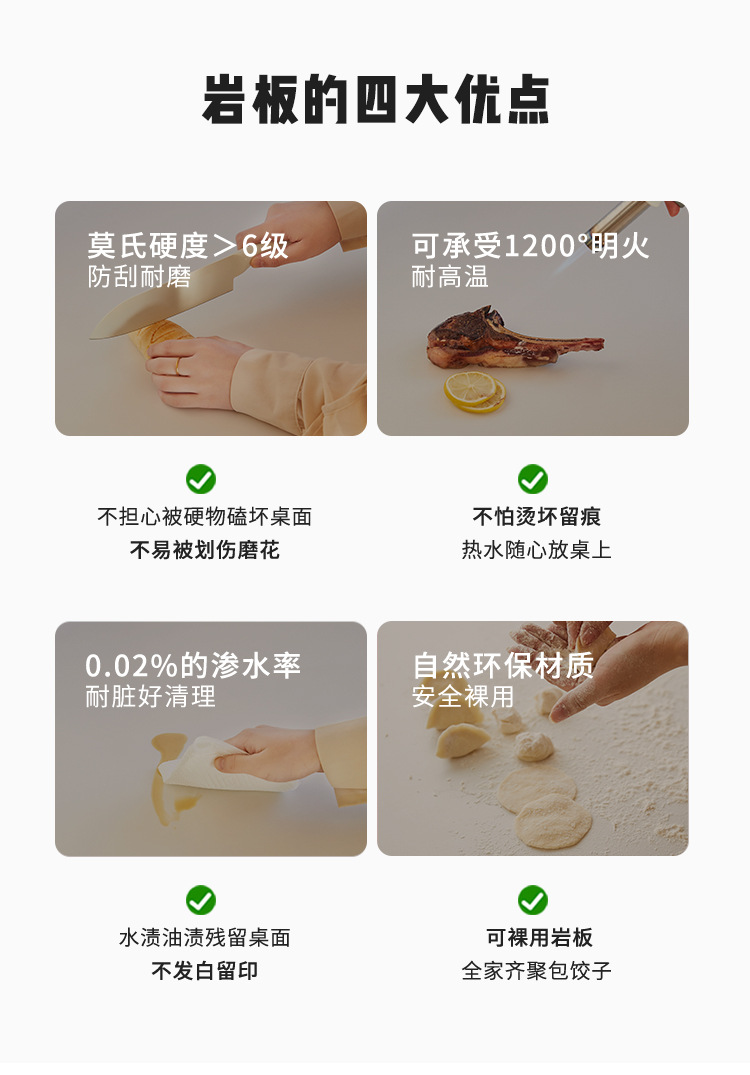 岩板的四大优点

莫氏硬度＞6级
防刮耐磨

不担心被硬物磕坏桌面
不易被划伤磨花

可承受1200°明火
耐高温

不怕烫坏留痕
热水随心放桌上

0.02%的渗水率
耐脏好清理

水渍油渍残留桌面
不发白留印

自然环保材质
安全裸用

可裸用岩板
全家齐聚包饺子