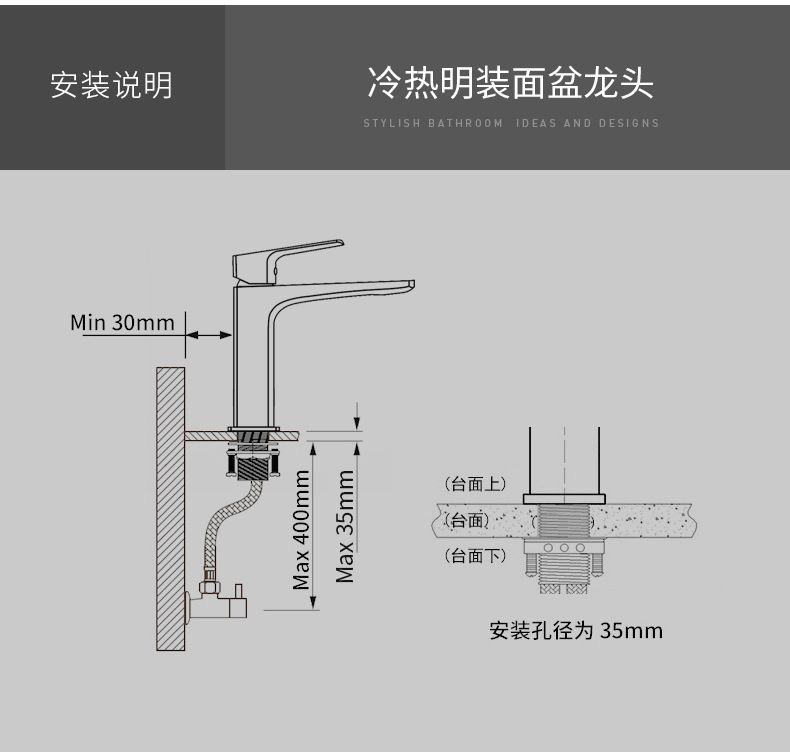 安装说明

冷热明装面盆龙头

STYLISH BATHROOM IDEAS AND DESIGNS

Min 30mm

Max 400mm

Max 35mm

(台面上)

(台面)

(台面下)

安装孔径为 35mm