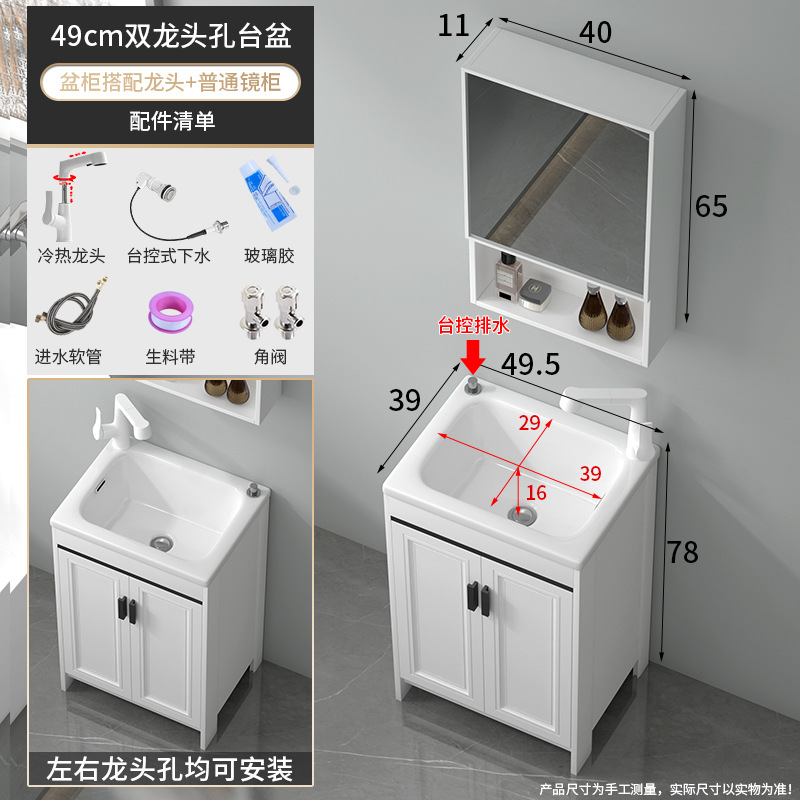 49cm双龙头孔台盆

盆柜搭配龙头+普通镜柜

配件清单

冷热龙头 台控式下水 玻璃胶

进水软管 生料带 角阀

左右龙头孔均可安装

11
40
65

台控排水
49.5
39
29
39
16
78

产品尺寸为手工测量，实际尺寸以实物为准!