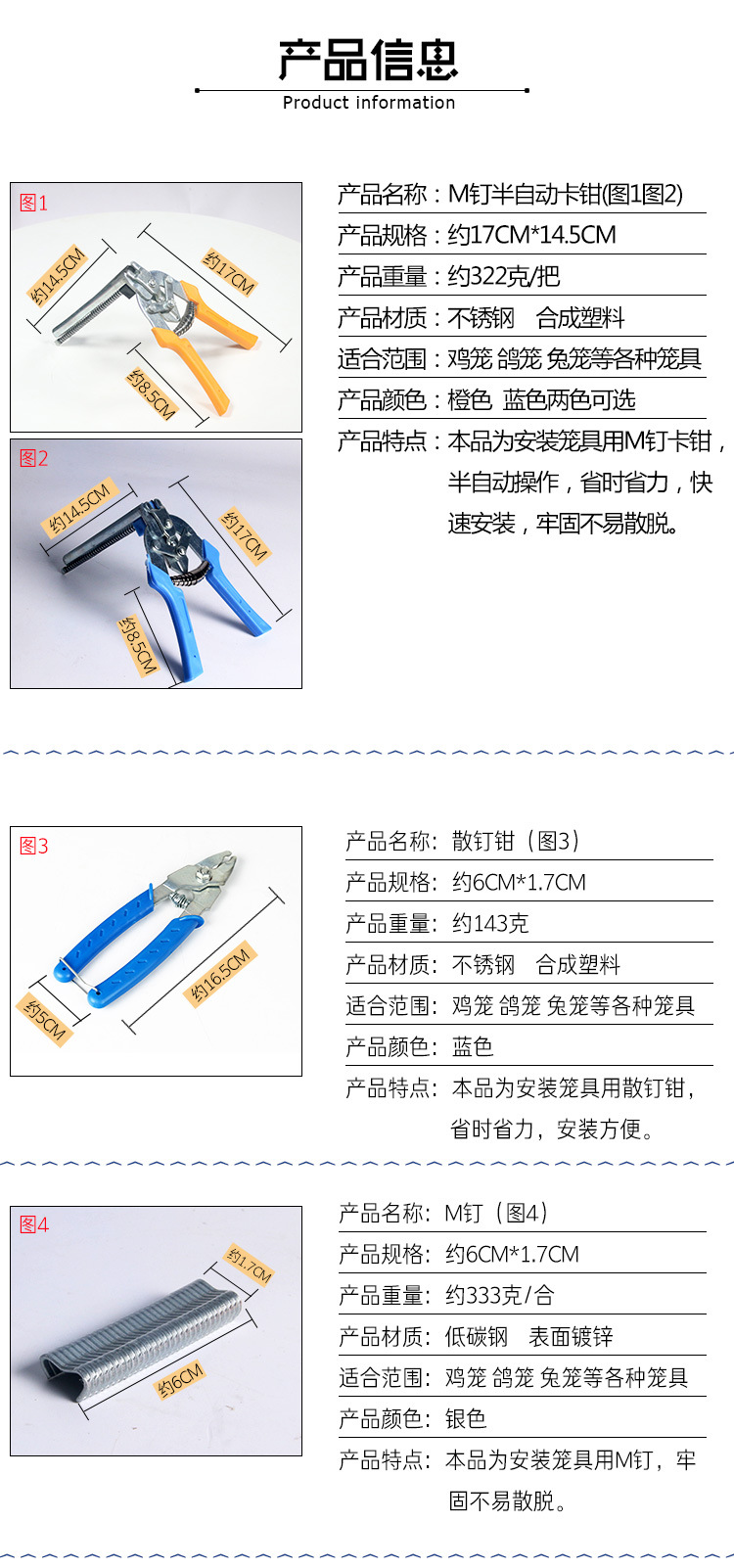 产品信息
Product information

图1
约14.5CM
约17CM
约8.5CM

图2
约14.5CM
约17CM
约8.5CM

产品名称：M钉半自动卡钳(图1图2)
产品规格：约17CM*14.5CM
产品重量：约322克/把
产品材质：不锈钢　合成塑料
适合范围：鸡笼 鸽笼 兔笼等各种笼具
产品颜色：橙色　蓝色两色可选
产品特点：本品为安装笼具用M钉卡钳，半自动操作，省时省力，快速安装，牢固不易散脱。

图3
约5CM
约16.5CM

产品名称：散钉钳（图3）
产品规格：约6CM*1.7CM
产品重量：约143克
产品材质：不锈钢　合成塑料
适合范围：鸡笼 鸽笼 兔笼等各种笼具
产品颜色：蓝色
产品特点：本品为安装笼具用散钉钳，省时省力，安装方便。

图4
约1.7CM
约6CM

产品名称：M钉（图4）
产品规格：约6CM*1.7CM
产品重量：约333克/合
产品材质：低碳钢　表面镀锌
适合范围：鸡笼 鸽笼 兔笼等各种笼具
产品颜色：银色
产品特点：本品为安装笼具用M钉，牢固不易散脱。