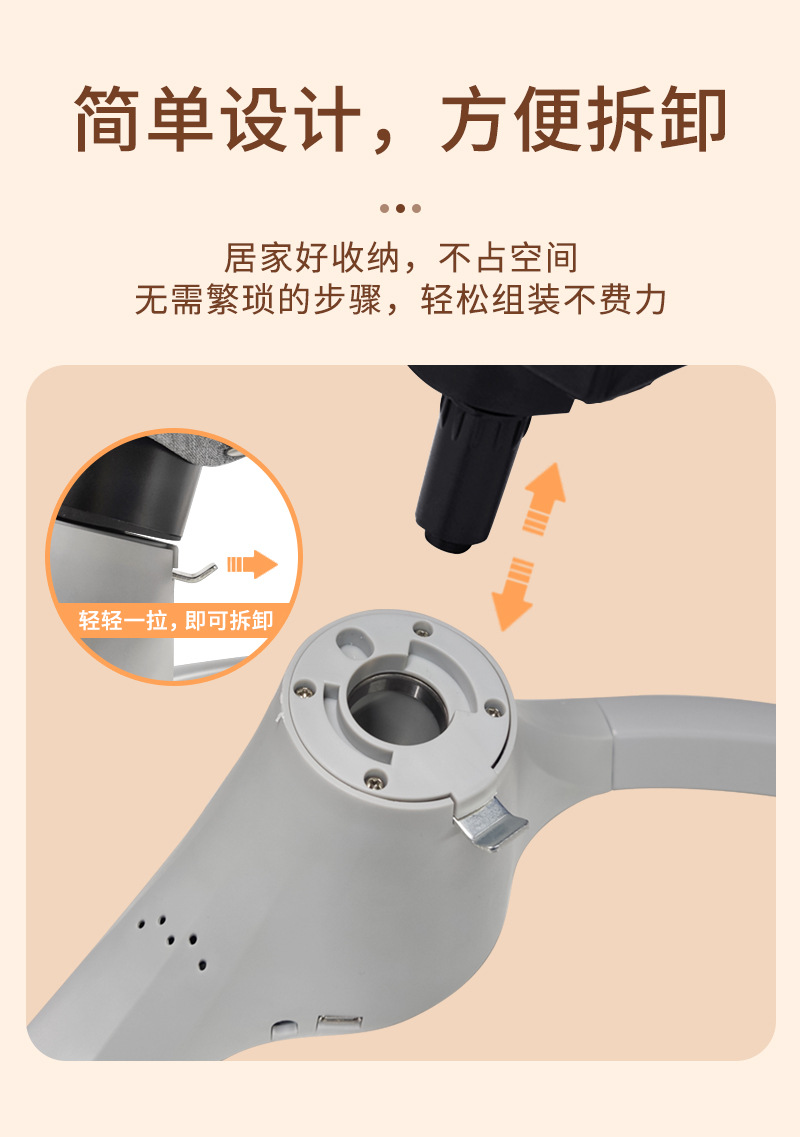 简单设计，方便拆卸

居家好收纳，不占空间
无需繁琐的步骤，轻松组装不费力

轻轻一拉，即可拆卸