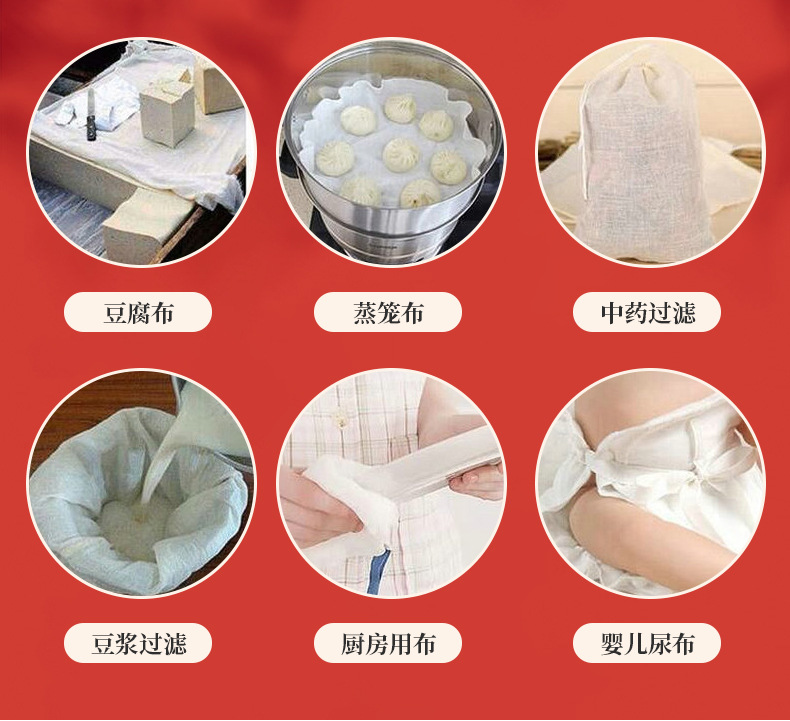 豆腐布

蒸笼布

中药过滤

豆浆过滤

厨房用布

婴儿尿布