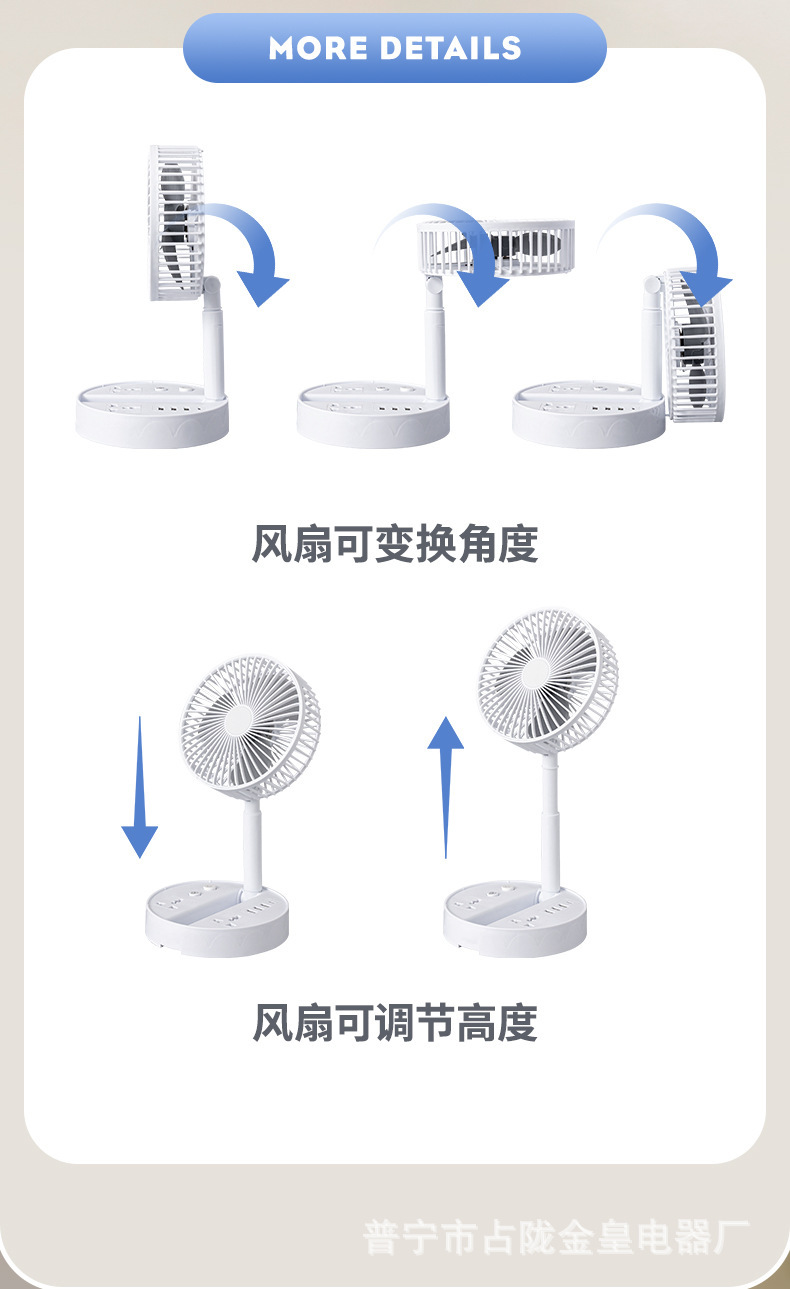 MORE DETAILS

风扇可变换角度

风扇可调节高度

普宁市占陇金皇电器厂