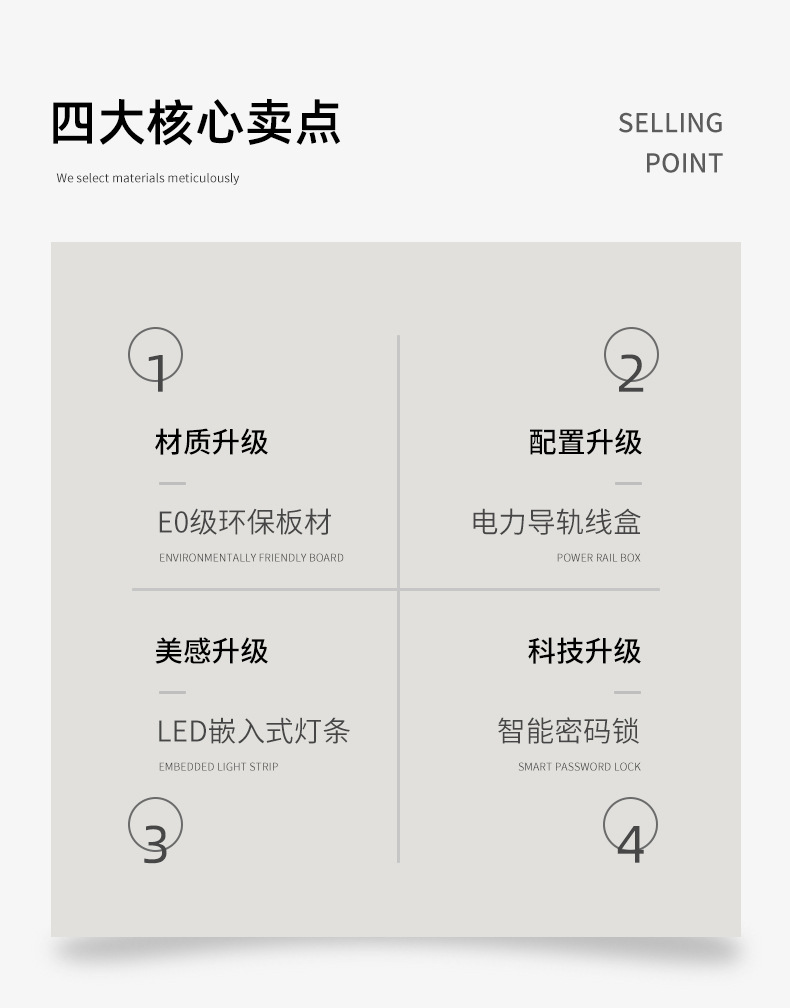 四大核心卖点

We select materials meticulously

SELLING
POINT

1

材质升级

E0级环保板材

ENVIRONMENTALLY FRIENDLY BOARD

2

配置升级

电力导轨线盒

POWER RAIL BOX

美感升级

LED嵌入式灯条

EMBEDDED LIGHT STRIP

3

科技升级

智能密码锁

SMART PASSWORD LOCK

4