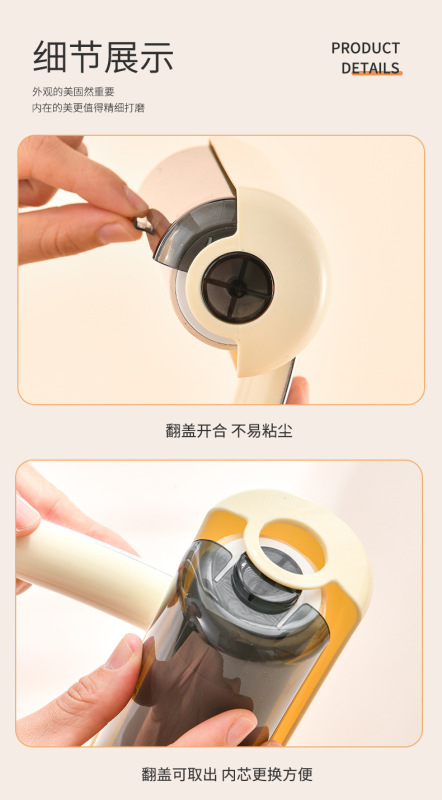 细节展示

外观的美固然重要
内在的美更值得精细打磨

PRODUCT
DETAILS

翻盖开合 不易粘尘

翻盖可取出 内芯更换方便