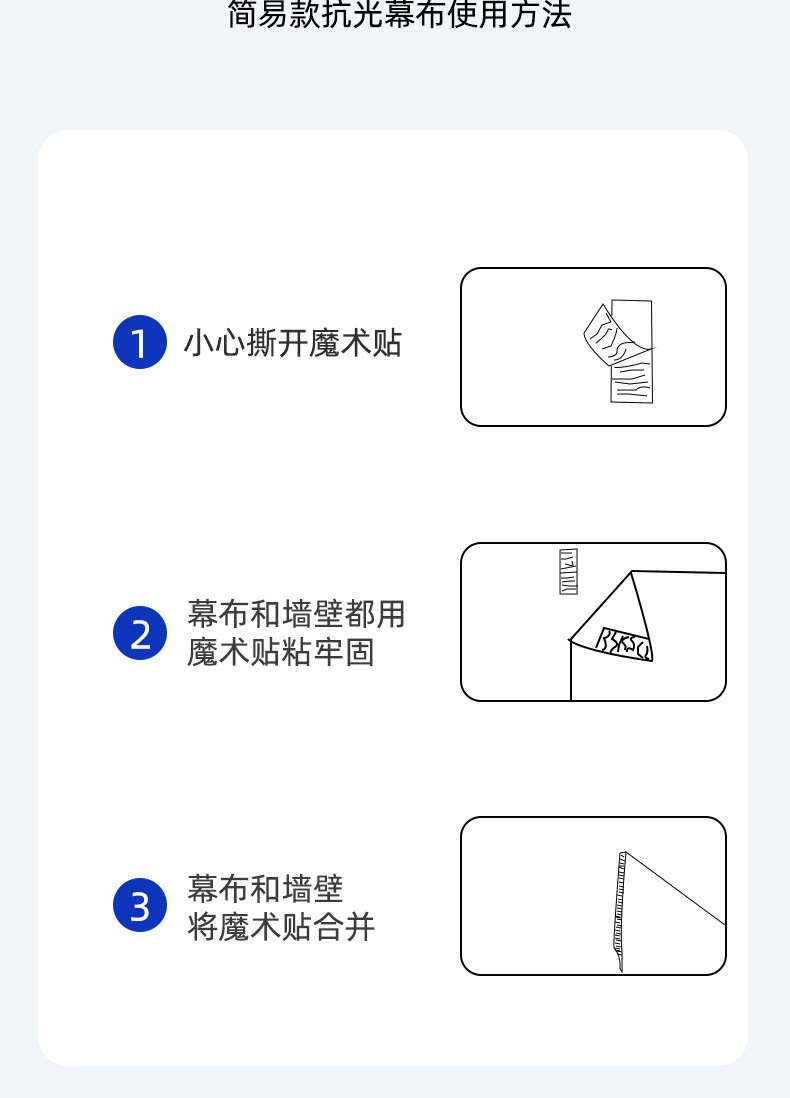 简易款抗光幕布使用方法

1 小心撕开魔术贴

2 幕布和墙壁都用魔术贴粘牢固

3 幕布和墙壁将魔术贴合并