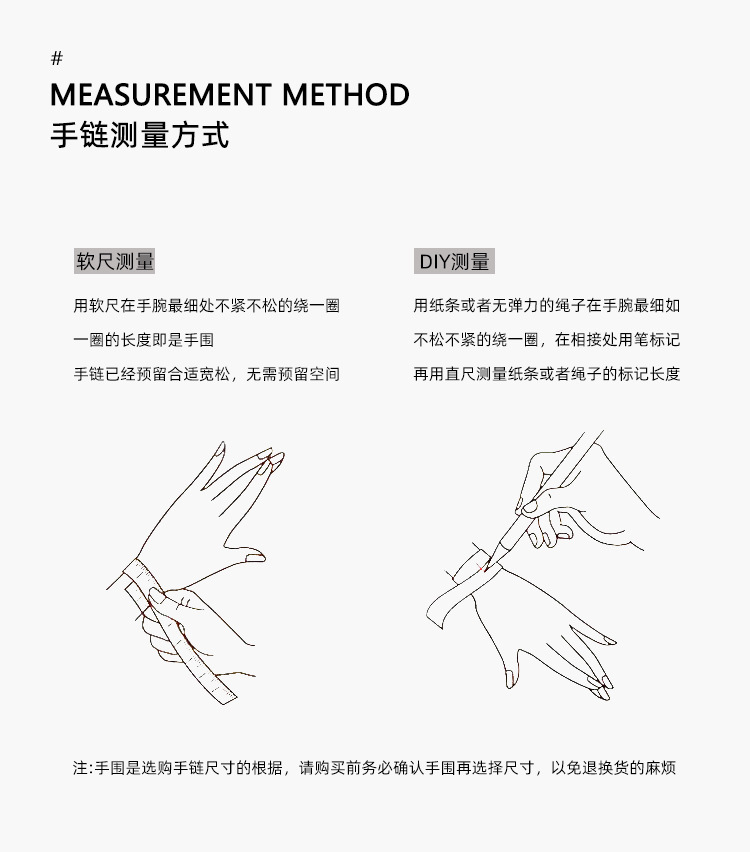 #
MEASUREMENT METHOD
手链测量方式

软尺测量

用软尺在手腕最细处不紧不松的绕一圈
一圈的长度即是手围
手链已经预留合适宽松，无需预留空间

DIY测量

用纸条或者无弹力的绳子在手腕最细如
不松不紧的绕一圈，在相接处用笔标记
再用直尺测量纸条或者绳子的标记长度

注:手围是选购手链尺寸的根据，请购买前务必确认手围再选择尺寸，以免退换货的麻烦