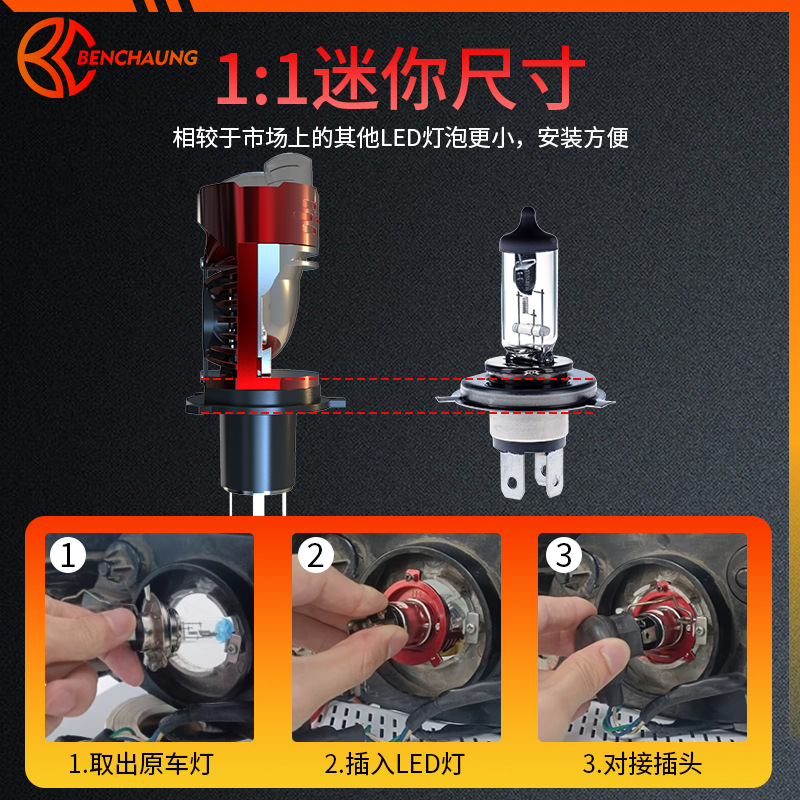 BENCHAUNG

1:1迷你尺寸

相较于市场上的其他LED灯泡更小，安装方便

1

2

3

1.取出原车灯

2.插入LED灯

3.对接插头