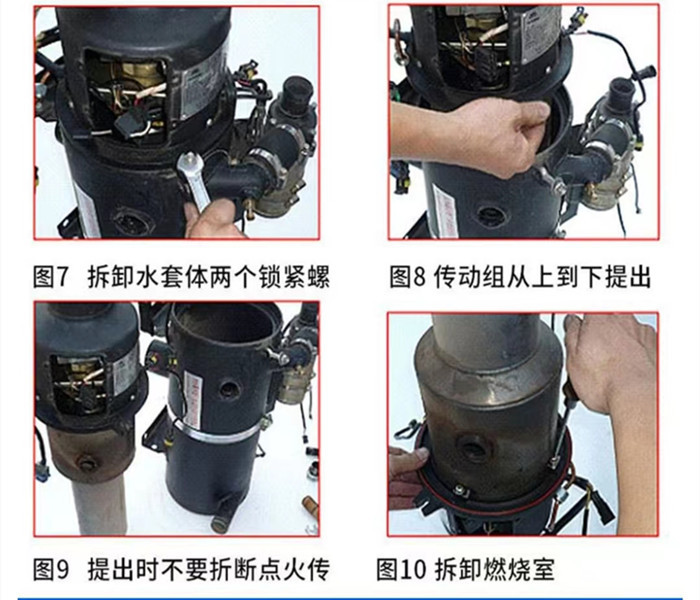 图7 拆卸水套体两个锁紧螺

图8 传动组从上到下提出

图9 提出时不要折断点火传

图10 拆卸燃烧室