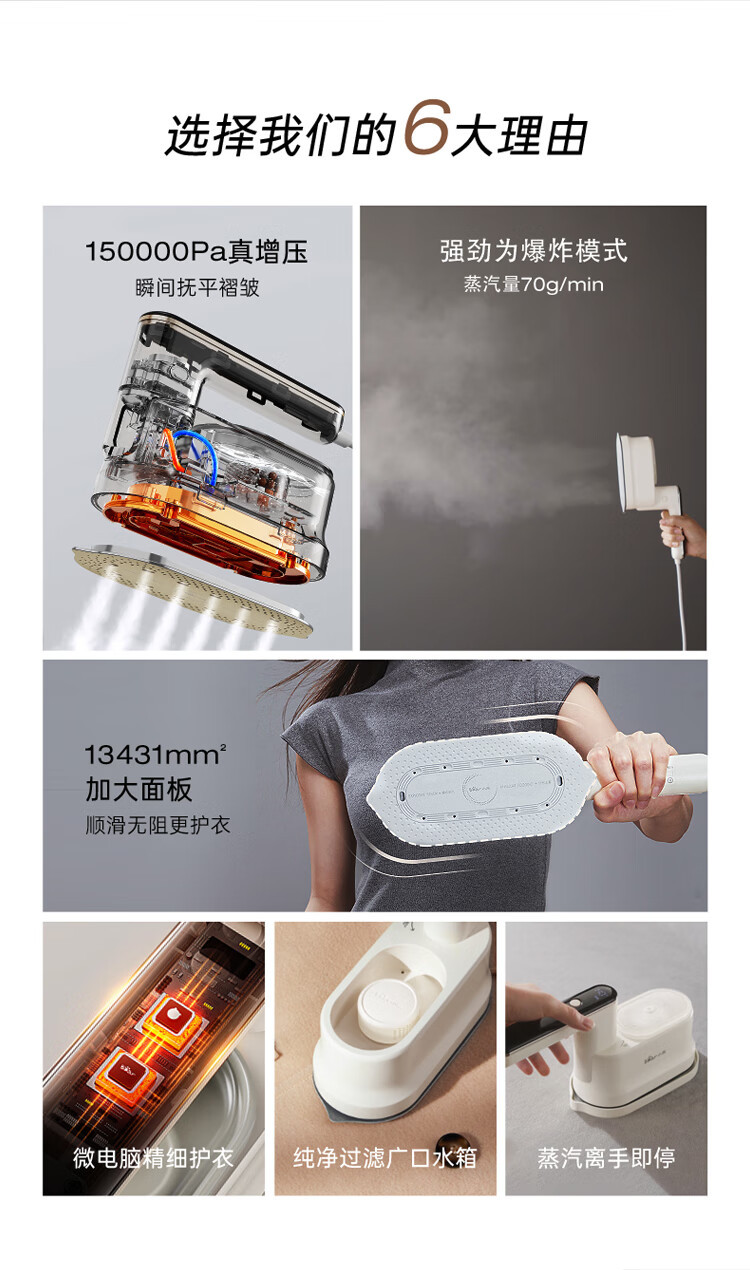 选择我们的6大理由

150000Pa真增压
瞬间抚平褶皱

强劲为爆炸模式
蒸汽量70g/min

13431mm²
加大面板
顺滑无阻更护衣

微电脑精细护衣

纯净过滤广口水箱

蒸汽离手即停