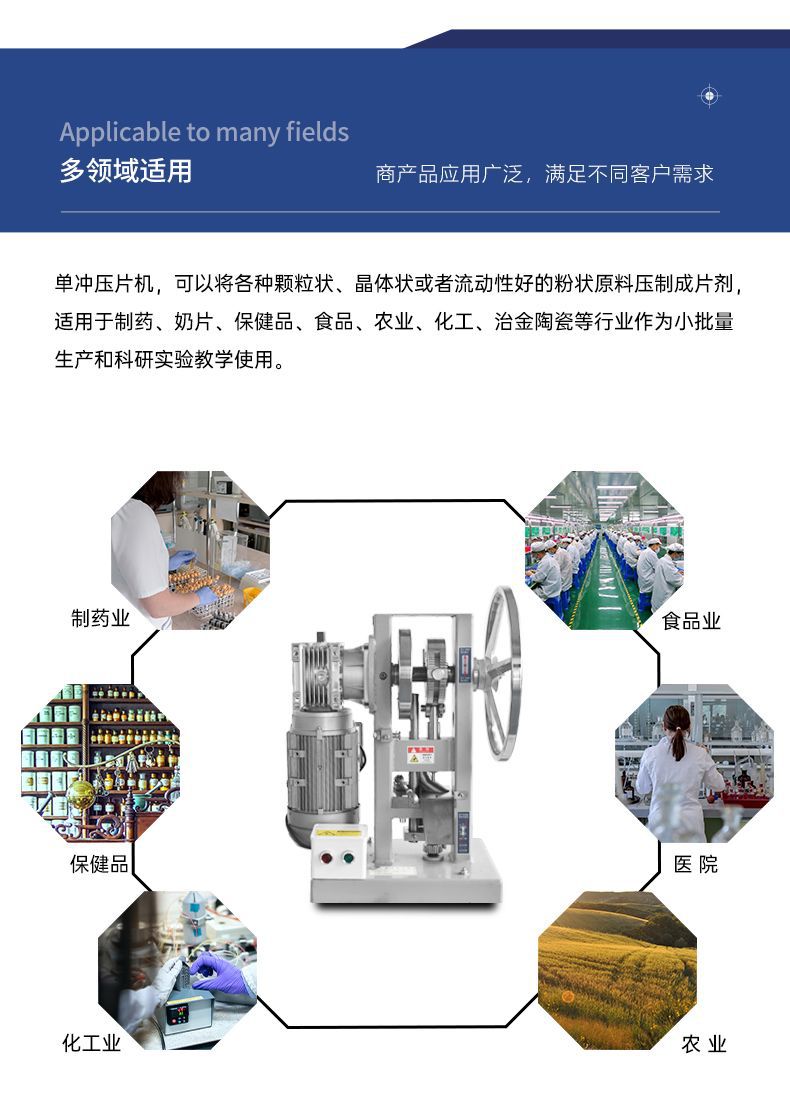 Applicable to many fields
多领域适用

商产品应用广泛，满足不同客户需求

单冲压片机，可以将各种颗粒状、晶体状或者流动性好的粉状原料压制成片剂，适用于制药、奶片、保健品、食品、农业、化工、治金陶瓷等行业作为小批量生产和科研实验教学使用。

制药业

食品业

保健品

医 院

化工业

农 业