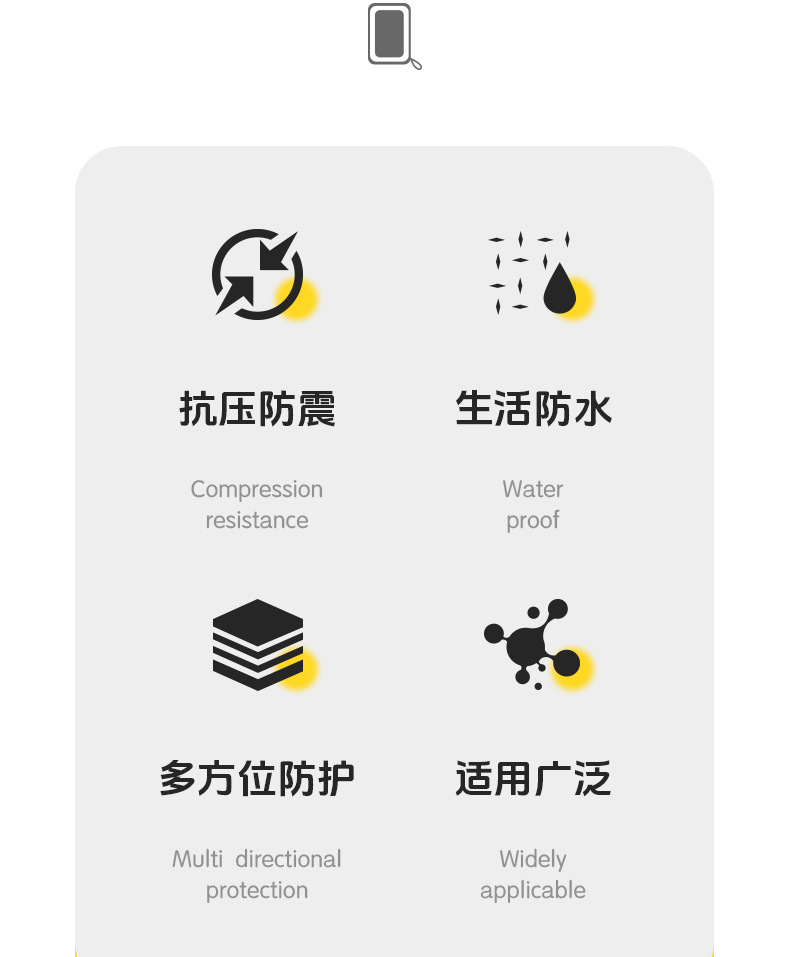 抗压防震

Compression resistance

生活防水

Water proof

多方位防护

Multi directional protection

适用广泛

Widely applicable