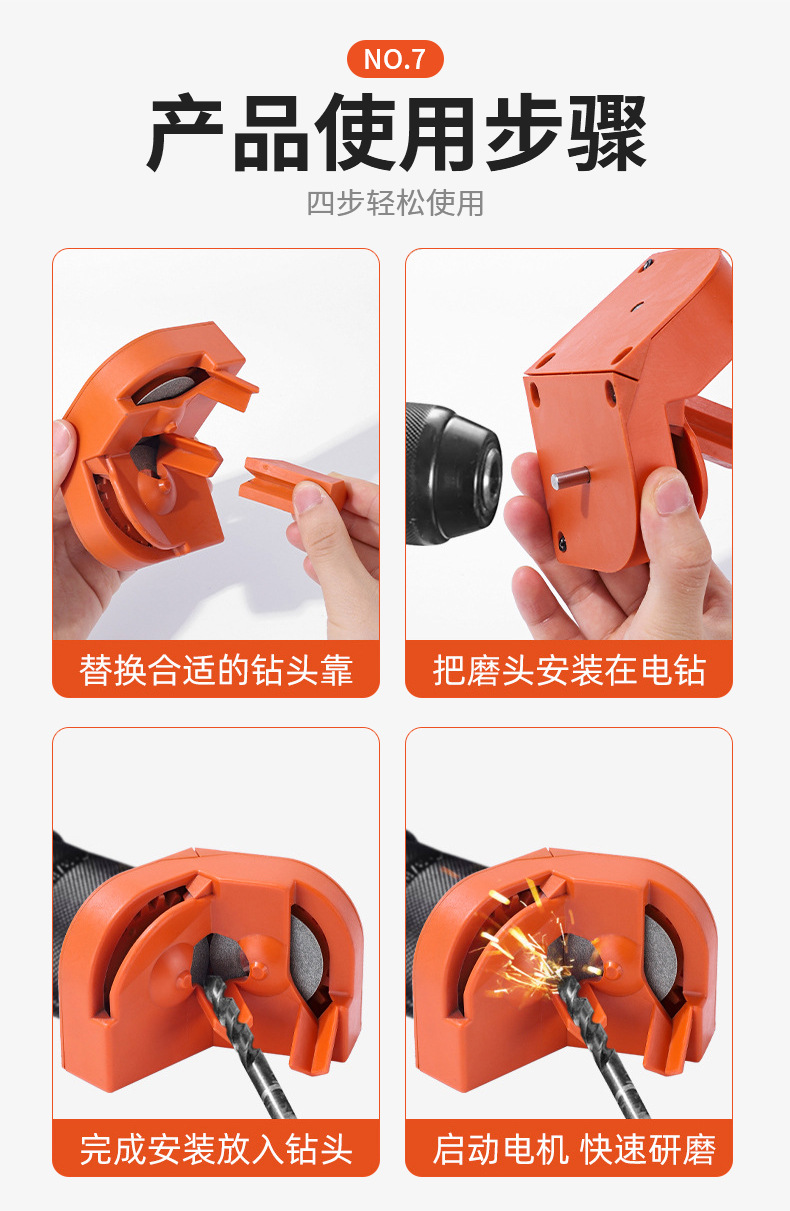 NO.7

产品使用步骤

四步轻松使用

替换合适的钻头靠

把磨头安装在电钻

完成安装放入钻头

启动电机 快速研磨