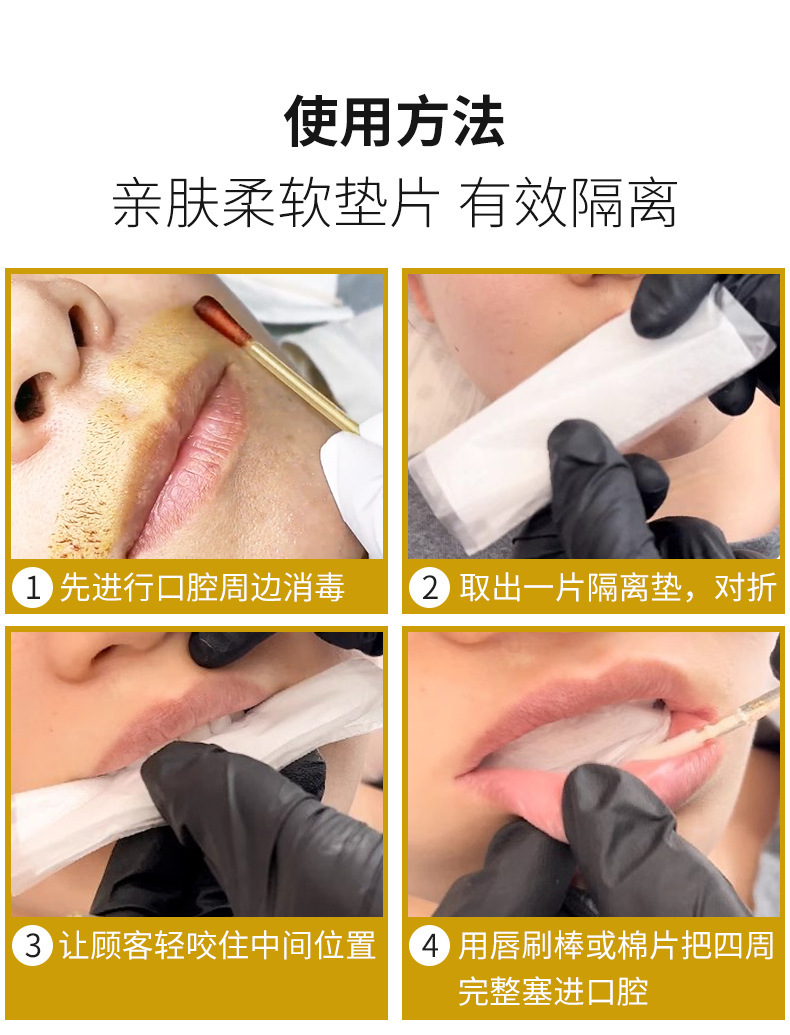 使用方法

亲肤柔软垫片 有效隔离

1 先进行口腔周边消毒

2 取出一片隔离垫，对折

3 让顾客轻咬住中间位置

4 用唇刷棒或棉片把四周完整塞进口腔