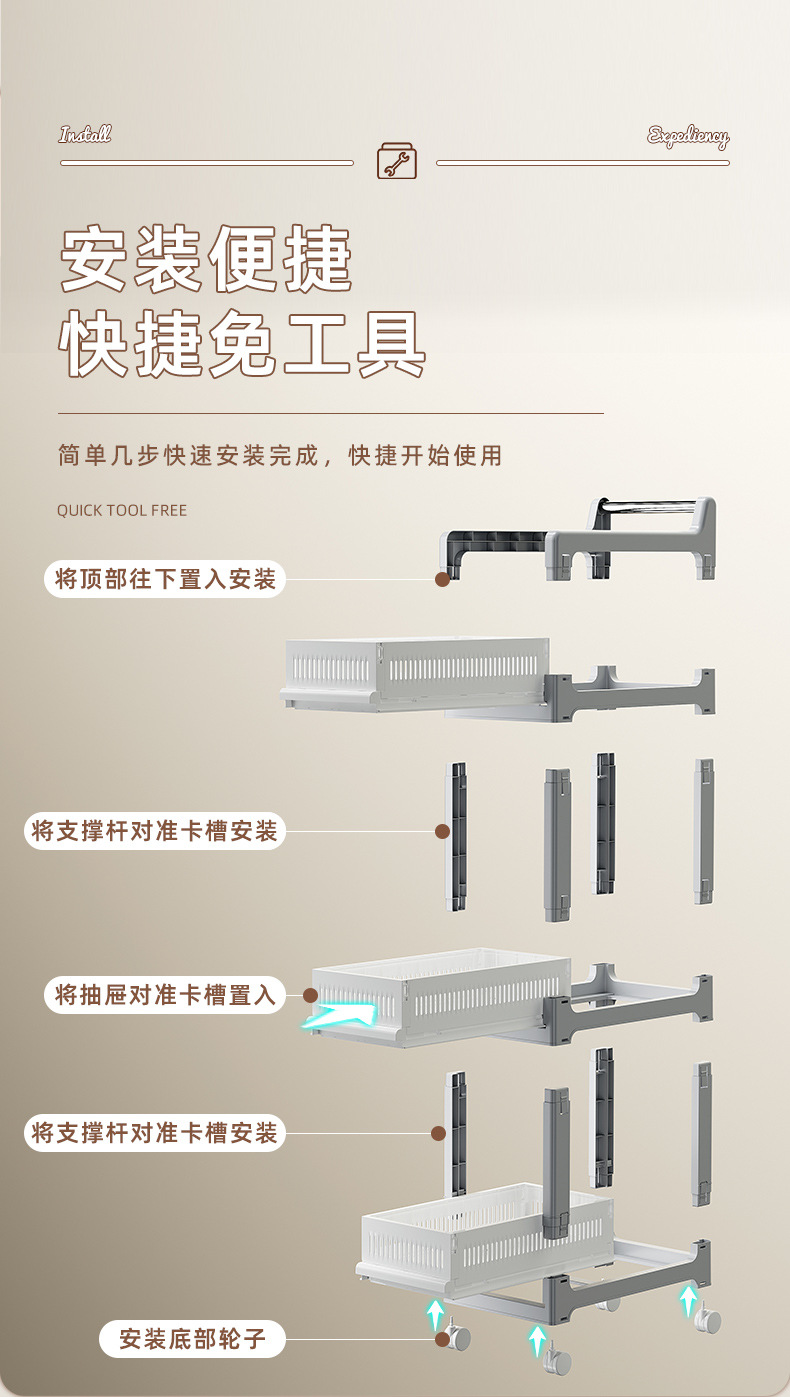 Install

Expediency

安装便捷
快捷免工具

简单几步快速安装完成，快捷开始使用

QUICK TOOL FREE

将顶部往下置入安装

将支撑杆对准卡槽安装

将抽屉对准卡槽置入

将支撑杆对准卡槽安装

安装底部轮子