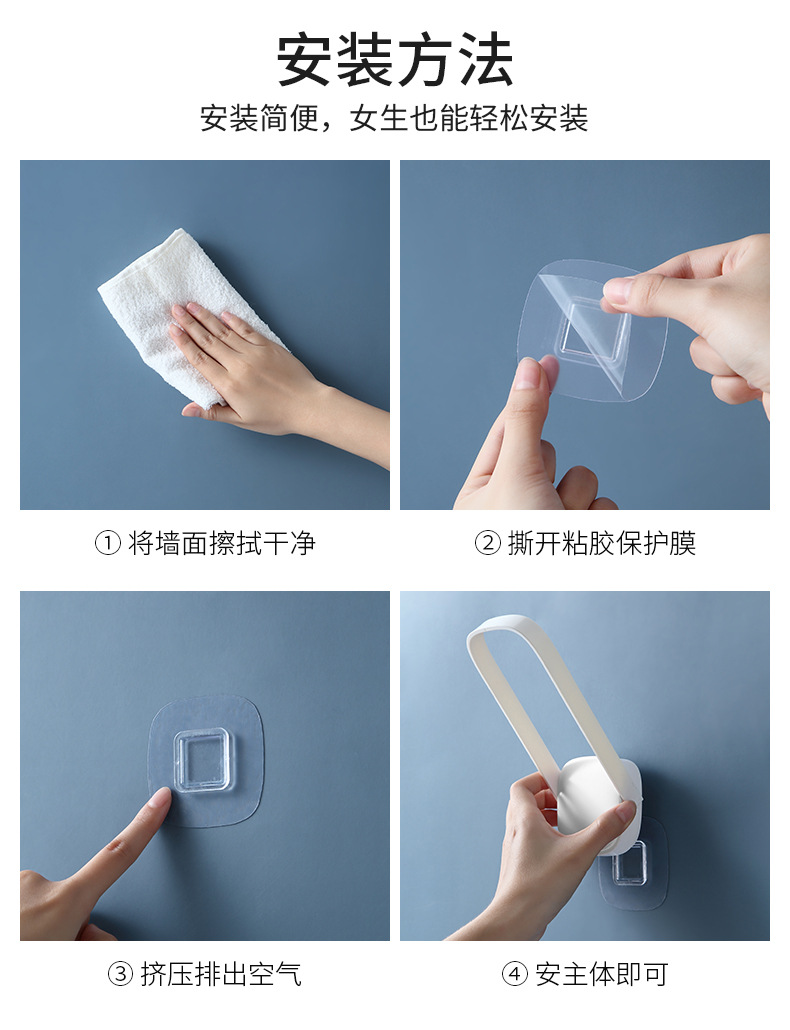 安装方法

安装简便，女生也能轻松安装

① 将墙面擦拭干净

② 撕开粘胶保护膜

③ 挤压排出空气

④ 安主体即可