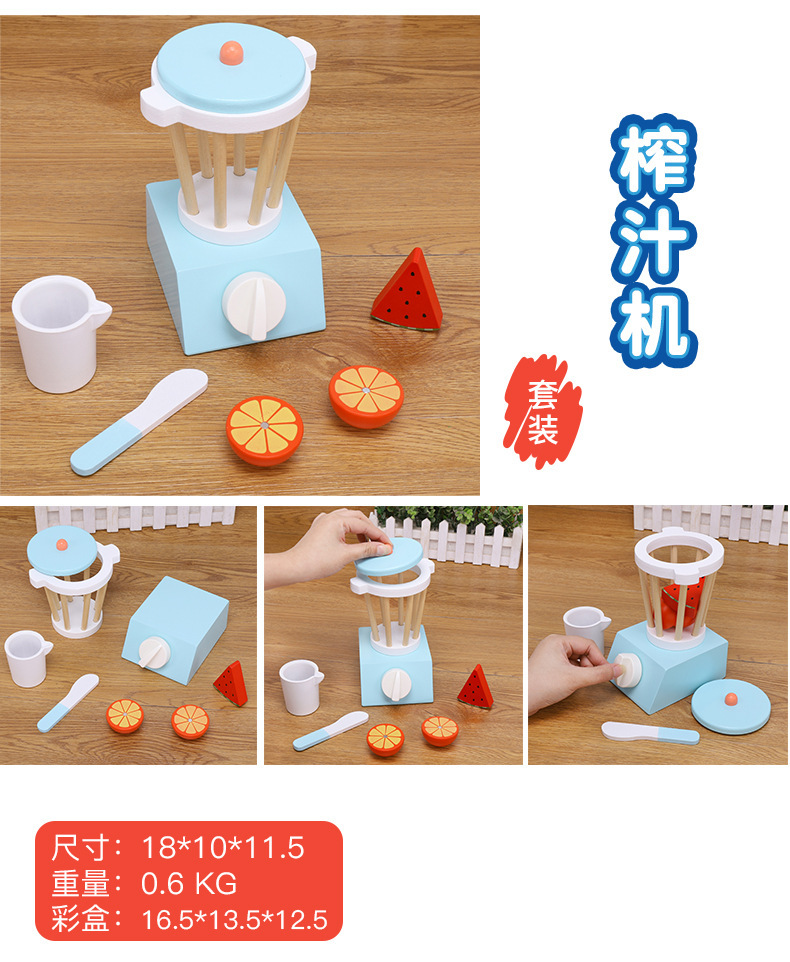 榨汁机

套装

尺寸：18*10*11.5
重量：0.6 KG
彩盒：16.5*13.5*12.5