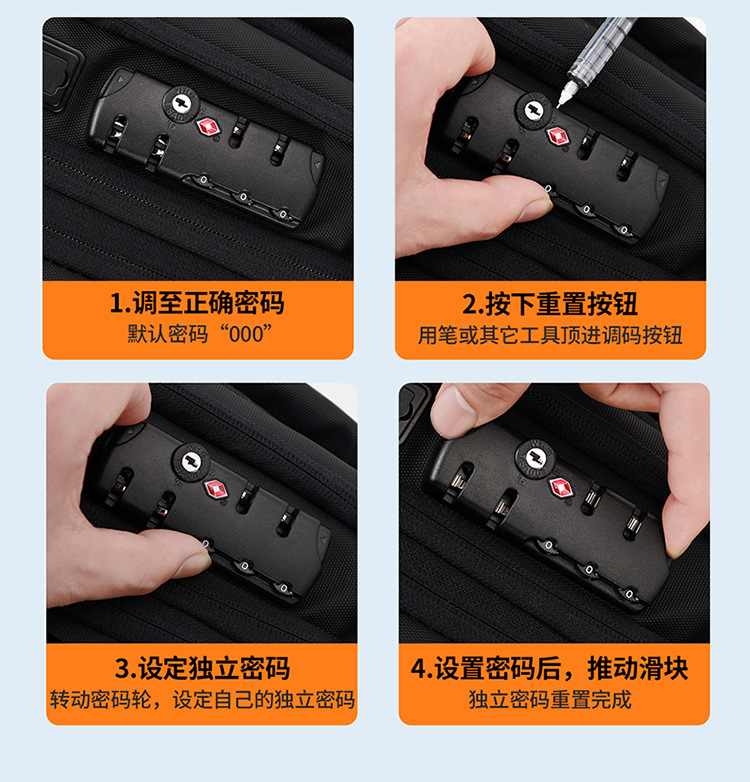 1.调至正确密码
默认密码“000”

2.按下重置按钮
用笔或其它工具顶进调码按钮

3.设定独立密码
转动密码轮，设定自己的独立密码

4.设置密码后，推动滑块
独立密码重置完成