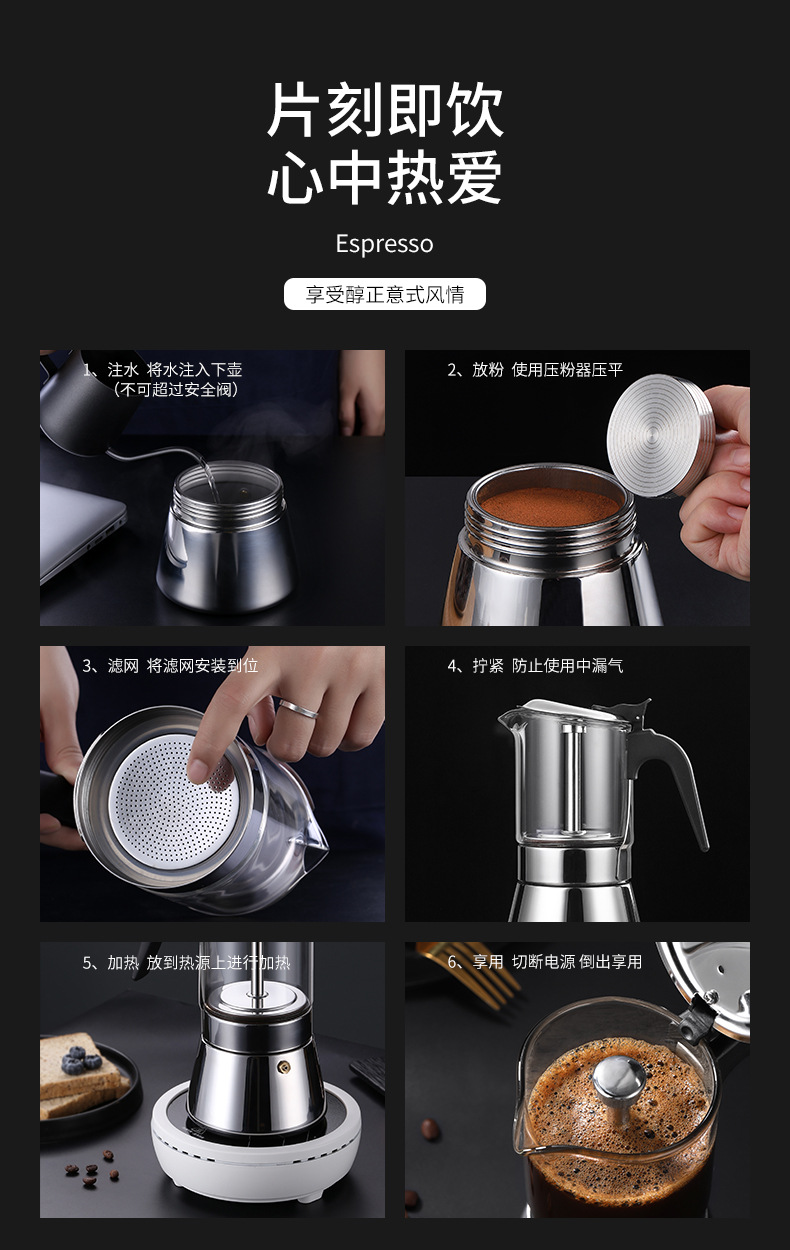 片刻即饮
心中热爱

Espresso

享受醇正意式风情

1、注水 将水注入下壶
（不可超过安全阀）

2、放粉 使用压粉器压平

3、滤网 将滤网安装到位

4、拧紧 防止使用中漏气

5、加热 放到热源上进行加热

6、享用 切断电源 倒出享用