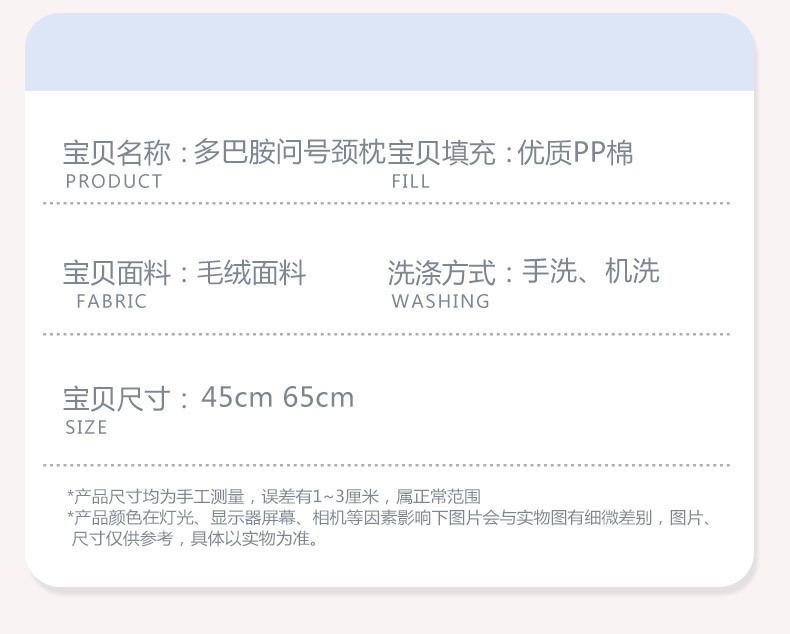 宝贝名称：多巴胺问号颈枕
PRODUCT

宝贝填充：优质PP棉
FILL

宝贝面料：毛绒面料
FABRIC

洗涤方式：手洗、机洗
WASHING

宝贝尺寸：45cm 65cm
SIZE

*产品尺寸均为手工测量，误差有1~3厘米，属正常范围
*产品颜色在灯光、显示器屏幕、相机等因素影响下图片会与实物图有细微差别，图片、尺寸仅供参考，具体以实物为准。