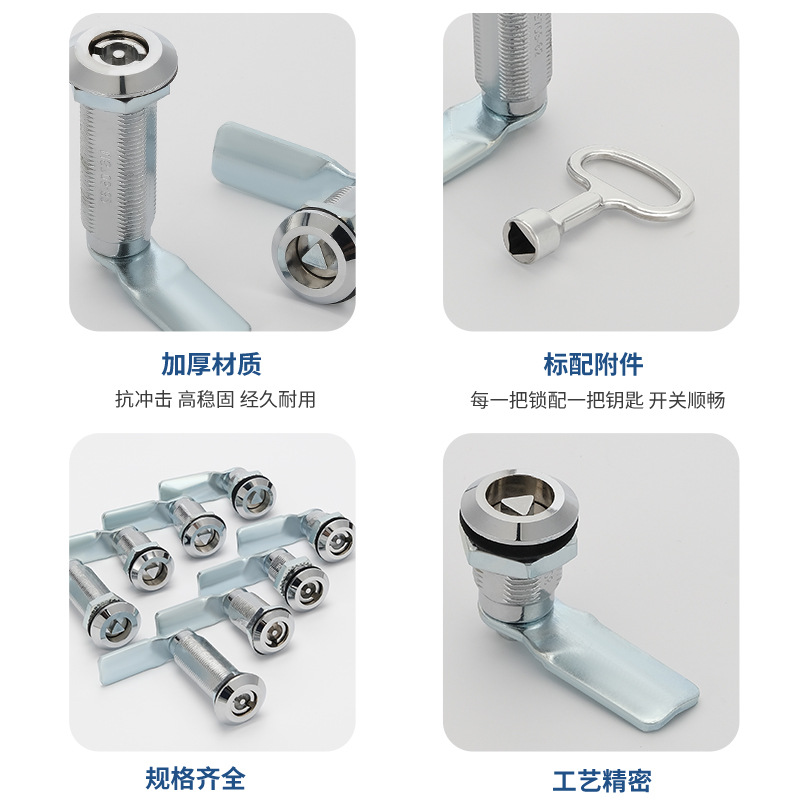 加厚材质
抗冲击 高稳固 经久耐用

标配附件
每一把锁配一把钥匙 开关顺畅

规格齐全

工艺精密