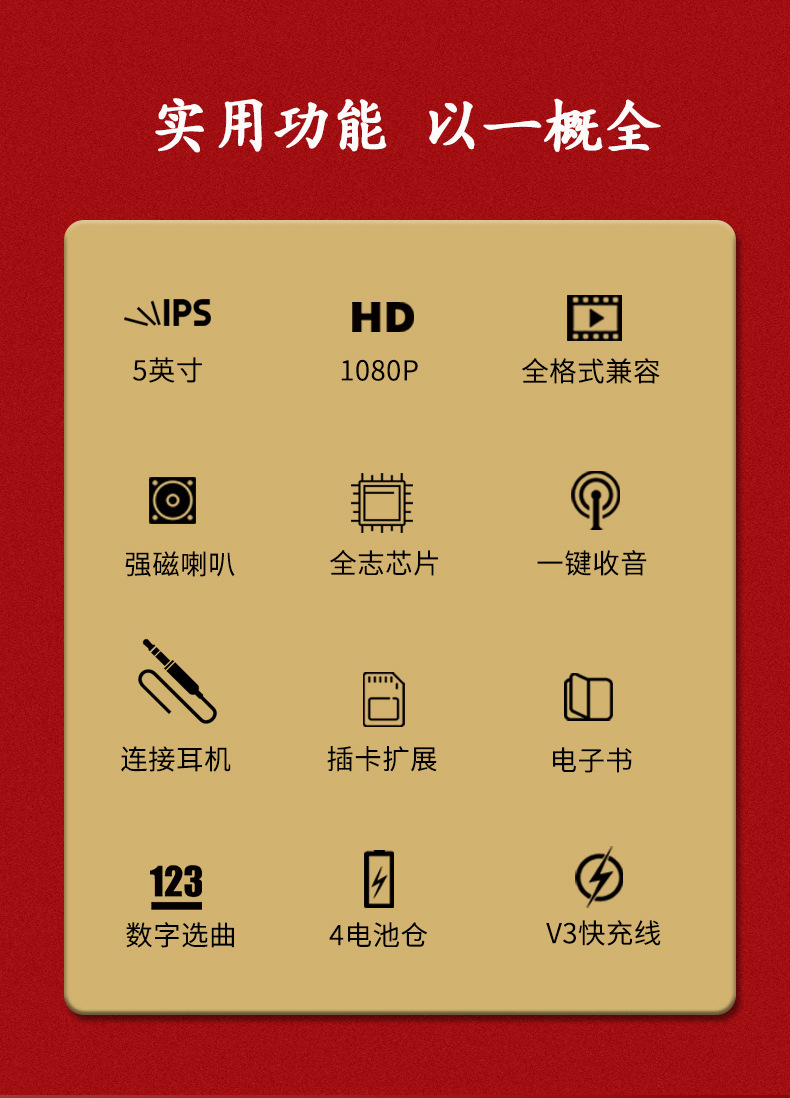 实用功能 以一概全

IPS
5英寸

HD
1080P

全格式兼容

强磁喇叭

全志芯片

一键收音

连接耳机

插卡扩展

电子书

123
数字选曲

4电池仓

V3快充线