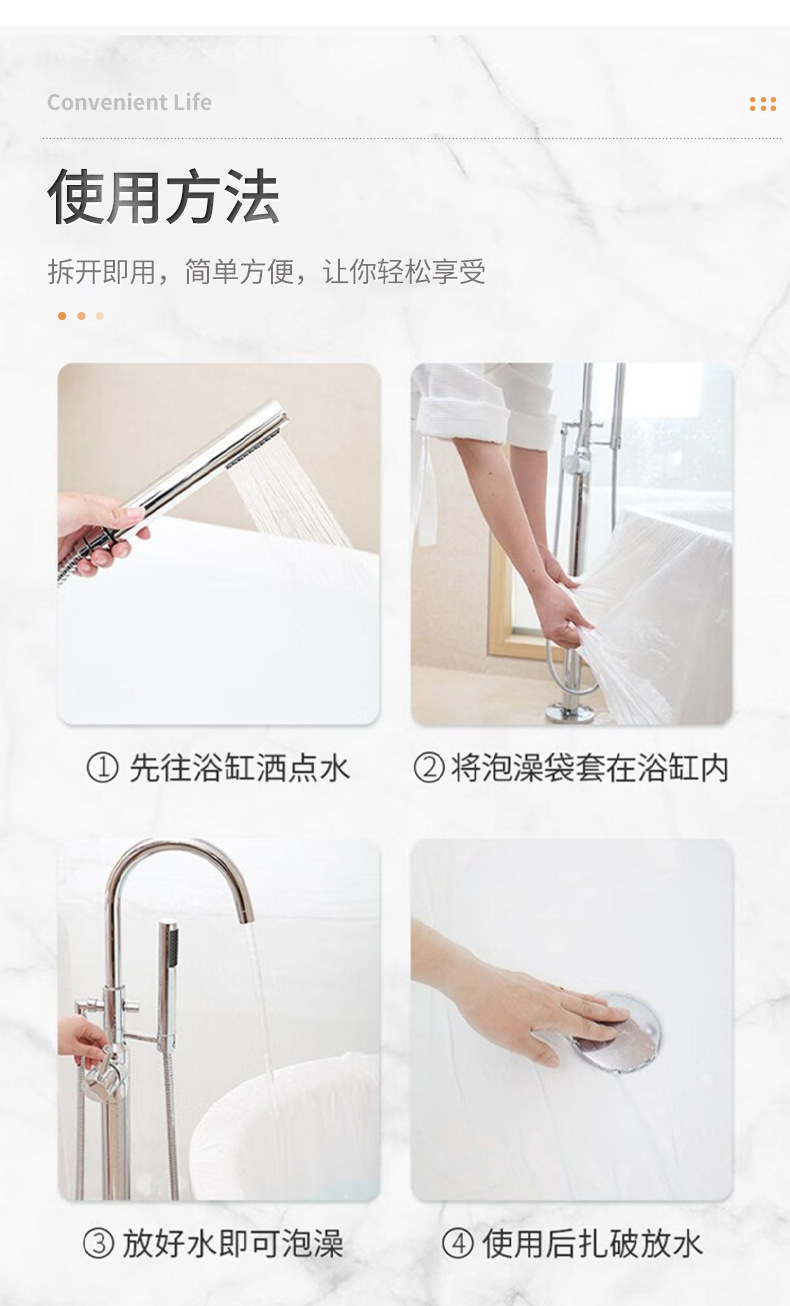 Convenient Life

使用方法

拆开即用，简单方便，让你轻松享受

① 先往浴缸洒点水

② 将泡澡袋套在浴缸内

③ 放好水即可泡澡

④ 使用后扎破放水