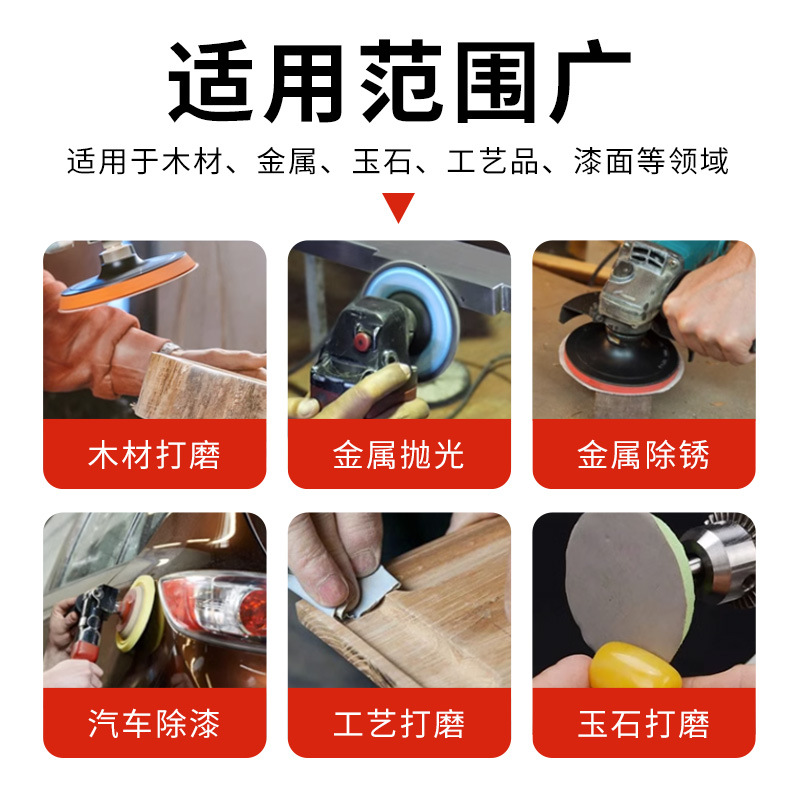 适用范围广

适用于木材、金属、玉石、工艺品、漆面等领域

木材打磨

金属抛光

金属除锈

汽车除漆

工艺打磨

玉石打磨