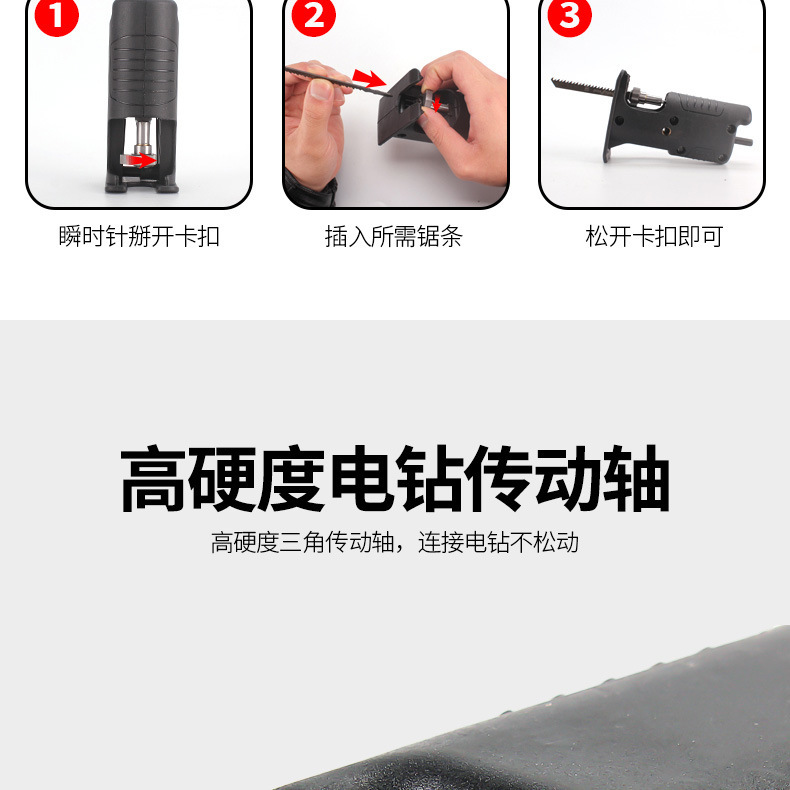 1
瞬时针掰开卡扣

2
插入所需锯条

3
松开卡扣即可

高硬度电钻传动轴

高硬度三角传动轴，连接电钻不松动