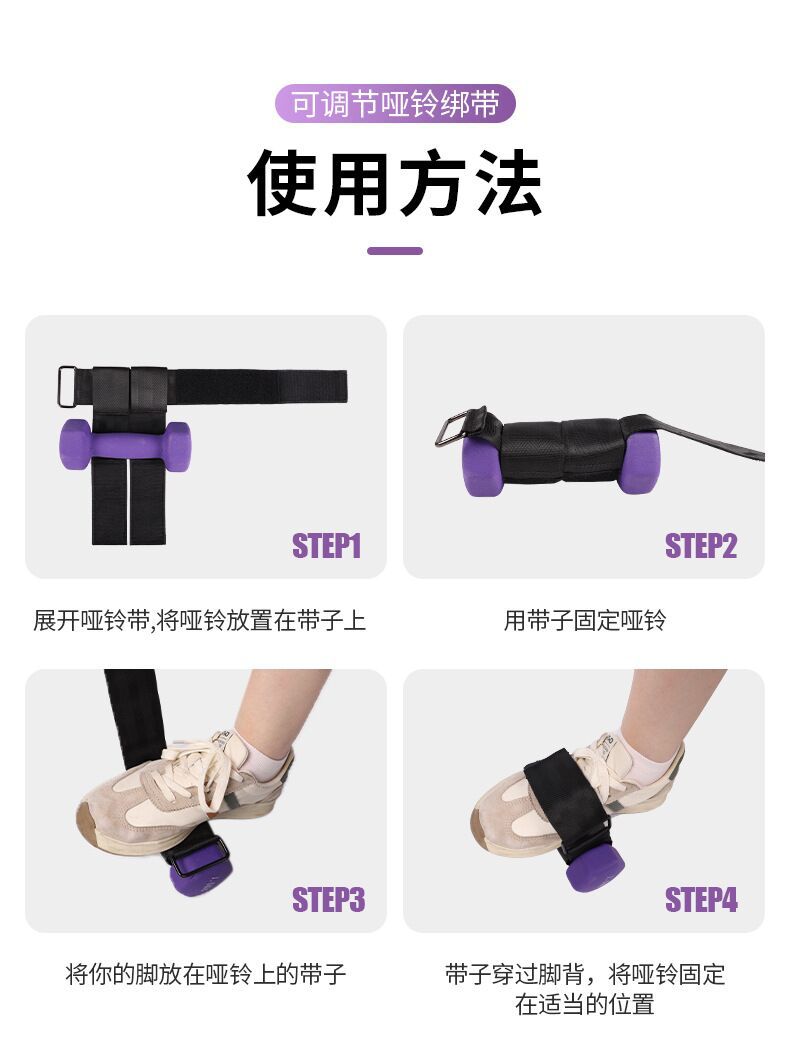 可调节哑铃绑带

使用方法

STEP1

展开哑铃带,将哑铃放置在带子上

STEP2

用带子固定哑铃

STEP3

将你的脚放在哑铃上的带子

STEP4

带子穿过脚背，将哑铃固定在适当的位置