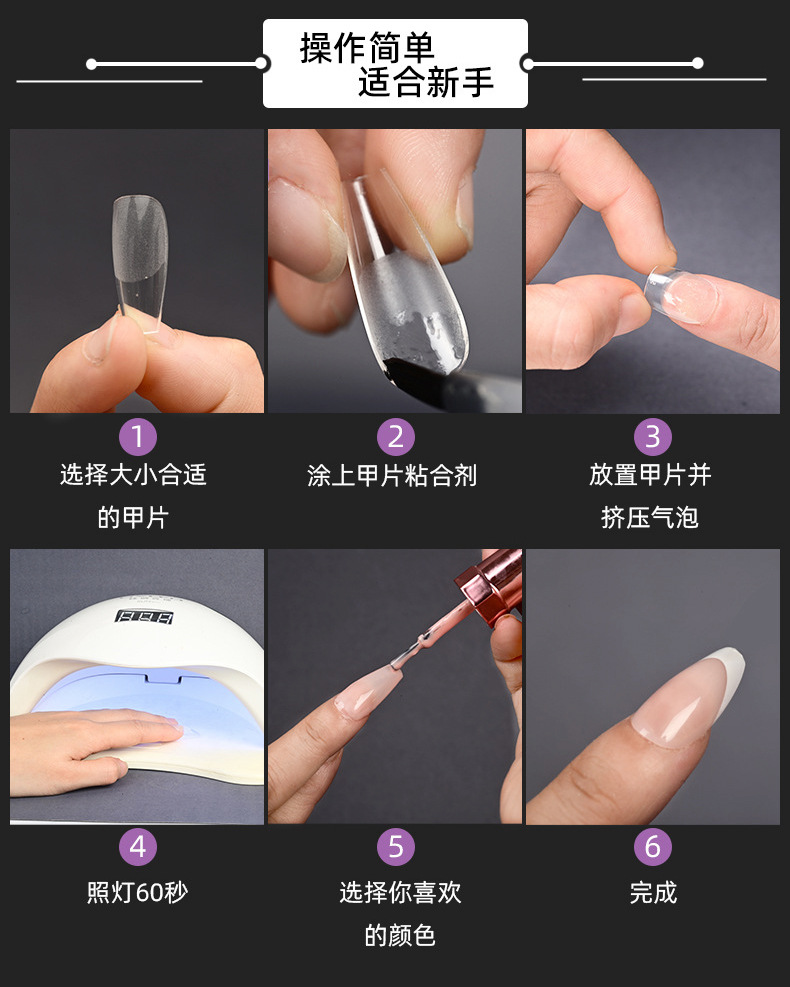 操作简单
适合新手

1
选择大小合适的甲片

2
涂上甲片粘合剂

3
放置甲片并挤压气泡

4
照灯60秒

5
选择你喜欢的颜色

6
完成