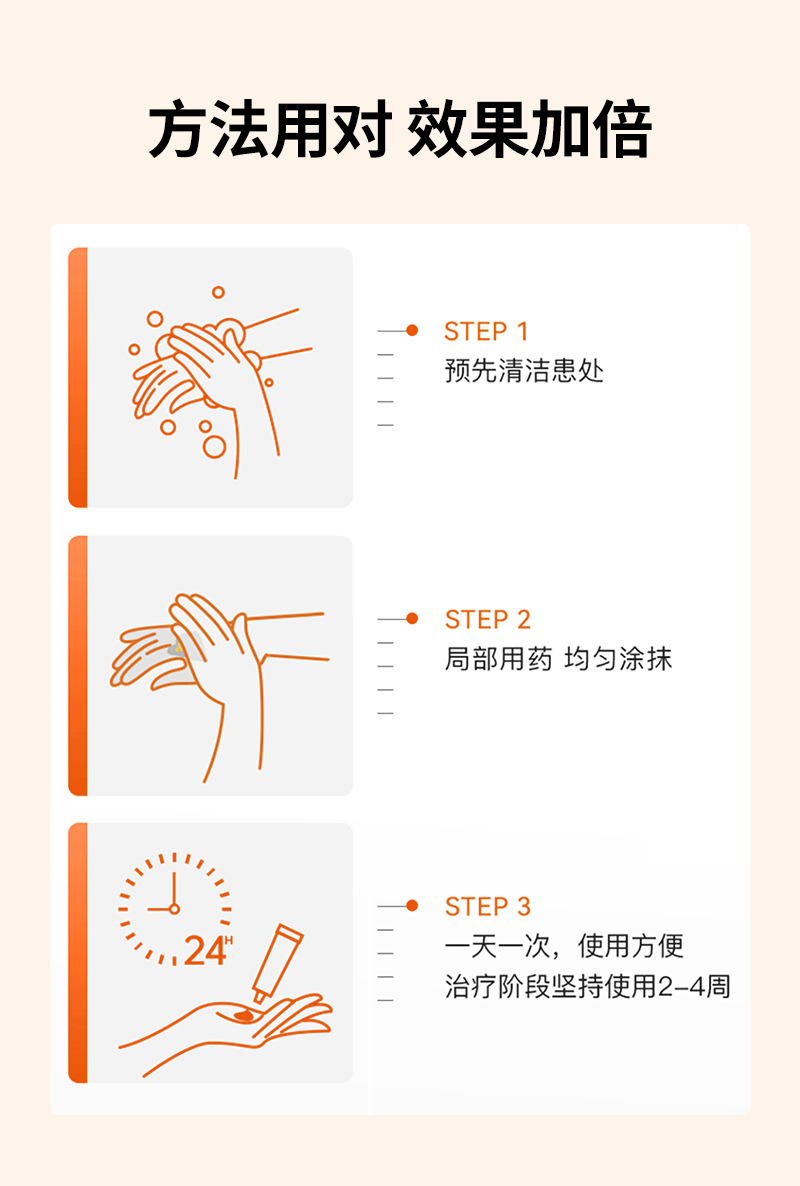 方法用对 效果加倍

STEP 1
预先清洁患处

STEP 2
局部用药 均匀涂抹

24H

STEP 3
一天一次，使用方便
治疗阶段坚持使用2-4周