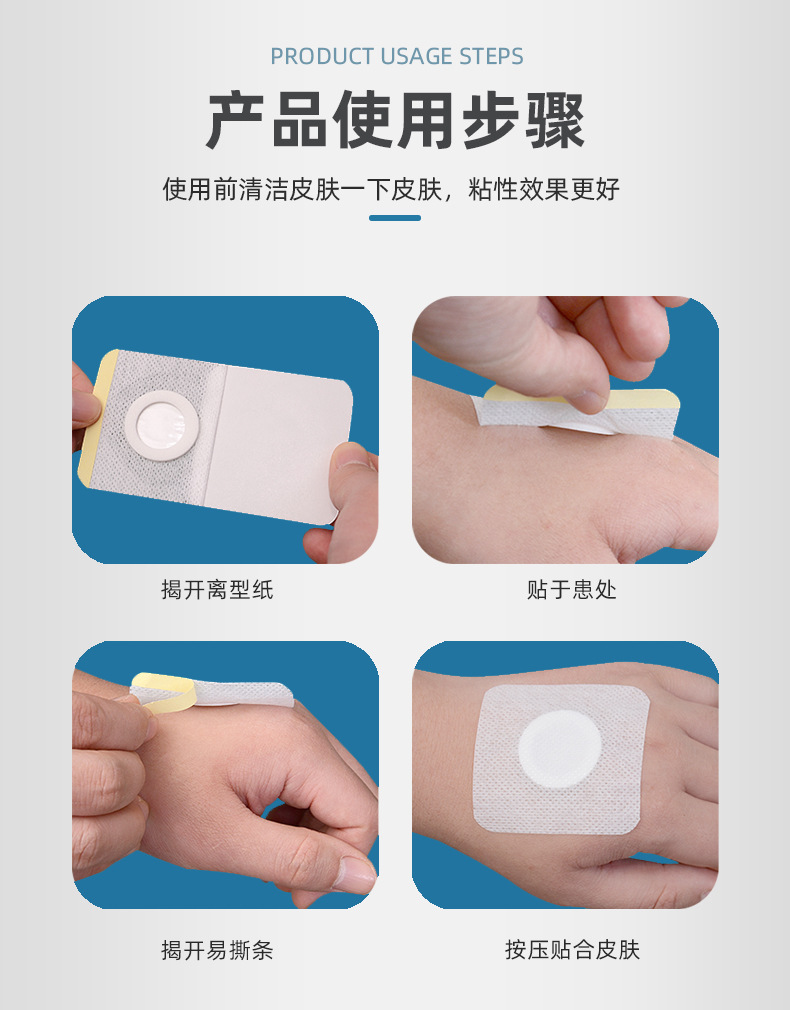 PRODUCT USAGE STEPS

产品使用步骤

使用前清洁皮肤一下皮肤，粘性效果更好

揭开离型纸

贴于患处

揭开易撕条

按压贴合皮肤