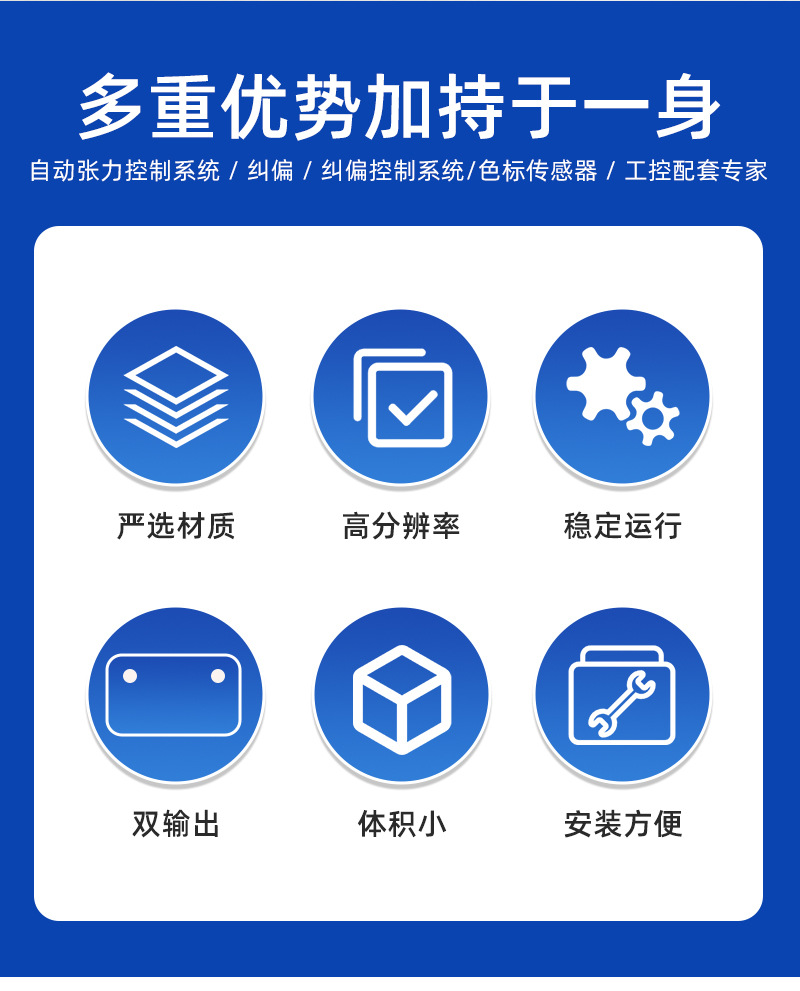 多重优势加持于一身

自动张力控制系统 / 纠偏 / 纠偏控制系统/色标传感器 / 工控配套专家

严选材质

高分辨率

稳定运行

双输出

体积小

安装方便