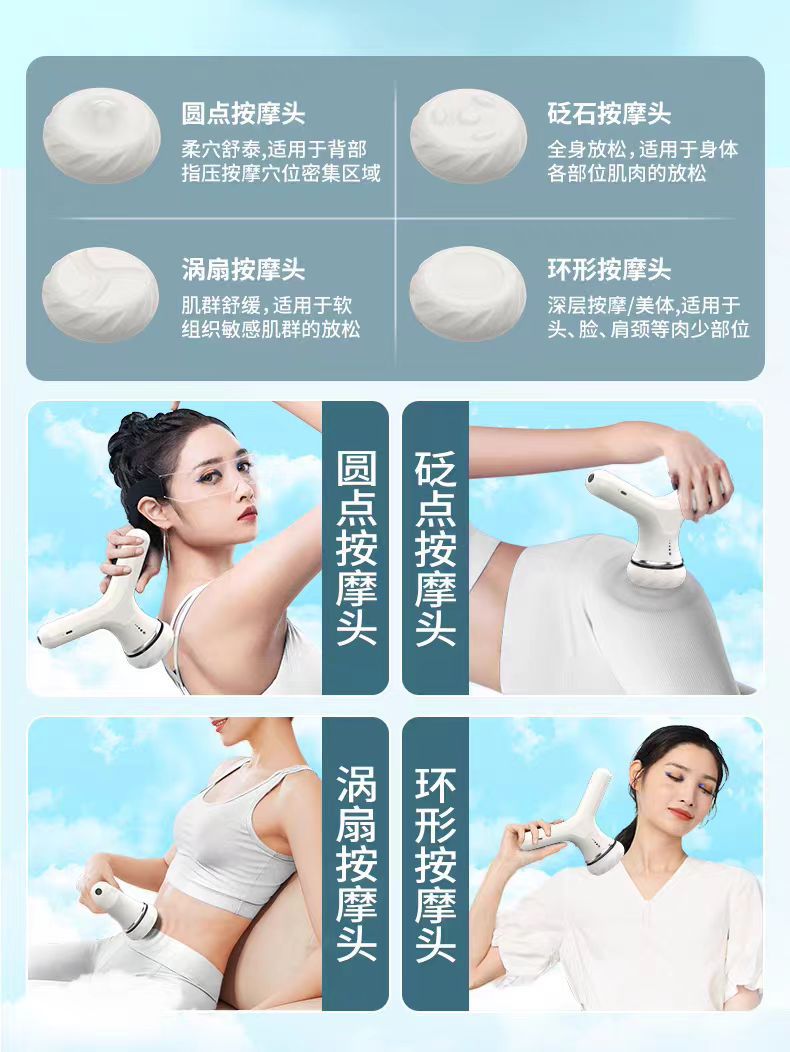 圆点按摩头
柔穴舒泰,适用于背部指压按摩穴位密集区域

砭石按摩头
全身放松，适用于身体各部位肌肉的放松

涡扇按摩头
肌群舒缓，适用于软组织敏感肌群的放松

环形按摩头
深层按摩/美体,适用于头、脸、肩颈等肉少部位

圆点按摩头

砭点按摩头

涡扇按摩头

环形按摩头