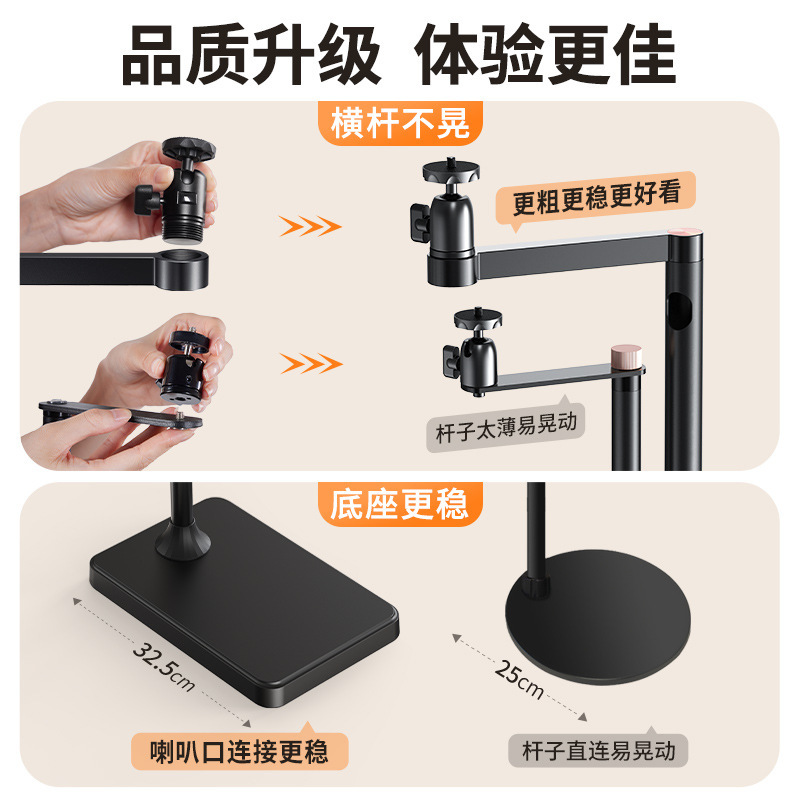 品质升级 体验更佳

横杆不晃

更粗更稳更好看

杆子太薄易晃动

底座更稳

32.5cm

25cm

喇叭口连接更稳

杆子直连易晃动