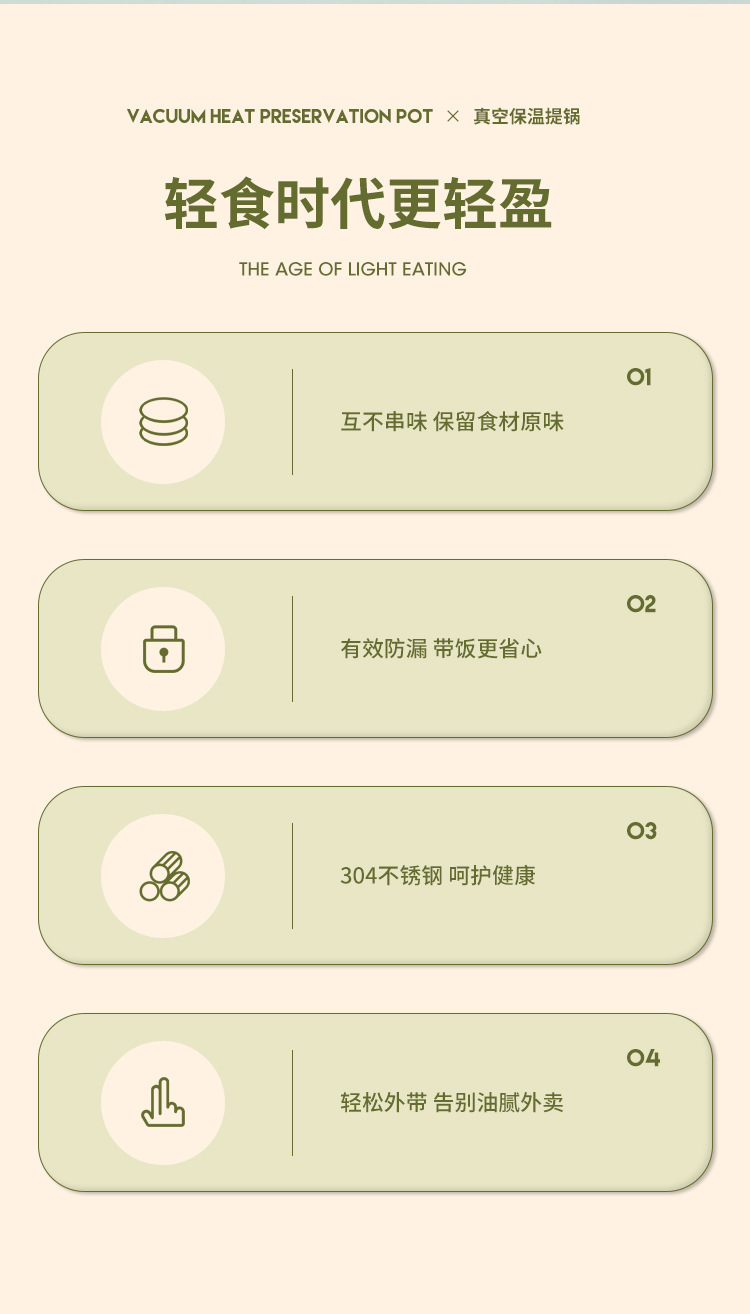 VACUUM HEAT PRESERVATION POT × 真空保温提锅

轻食时代更轻盈

THE AGE OF LIGHT EATING

01

互不串味 保留食材原味

02

有效防漏 带饭更省心

03

304不锈钢 呵护健康

04

轻松外带 告别油腻外卖