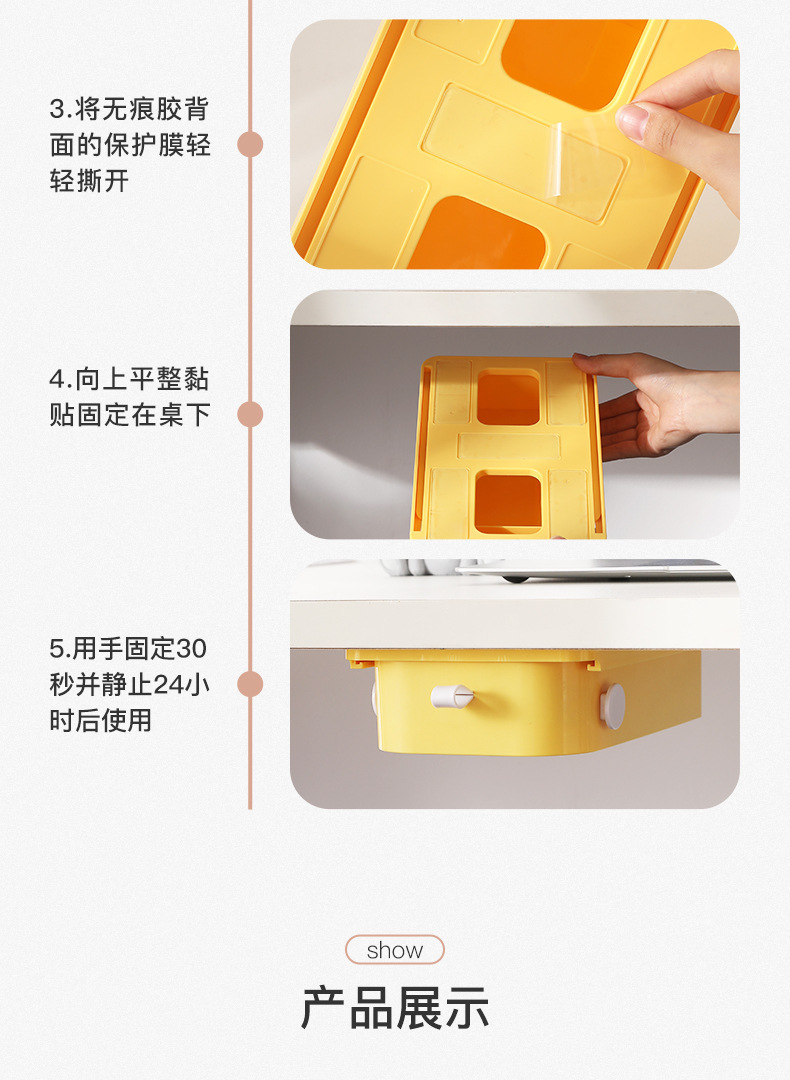 3.将无痕胶背面的保护膜轻轻撕开

4.向上平整黏贴固定在桌下

5.用手固定30秒并静止24小时后使用

show

产品展示