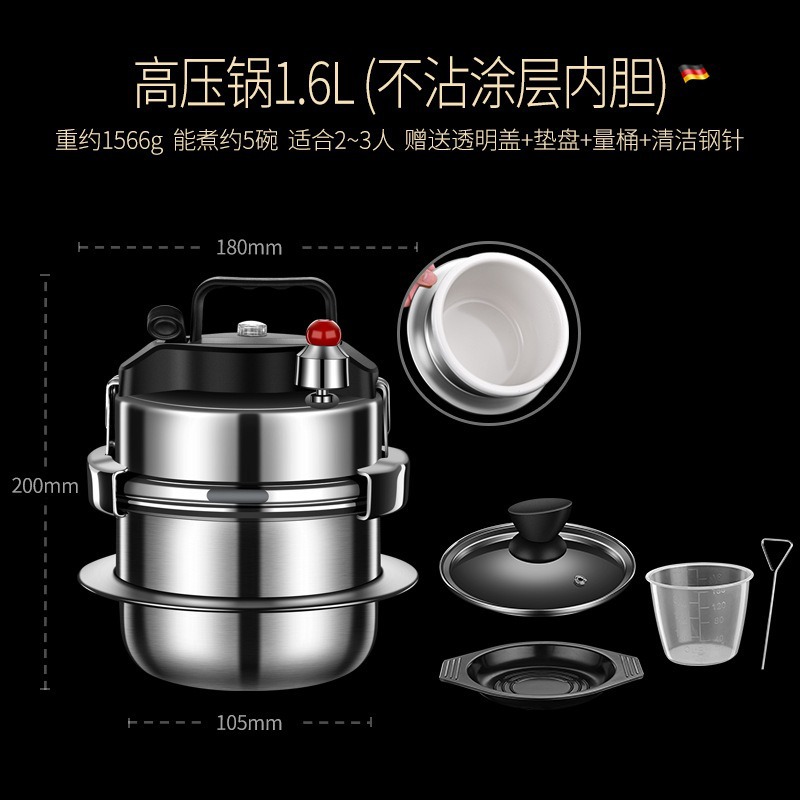 高压锅1.6L (不沾涂层内胆)

重约1566g 能煮约5碗 适合2~3人 赠送透明盖+垫盘+量桶+清洁钢针

180mm

200mm

105mm