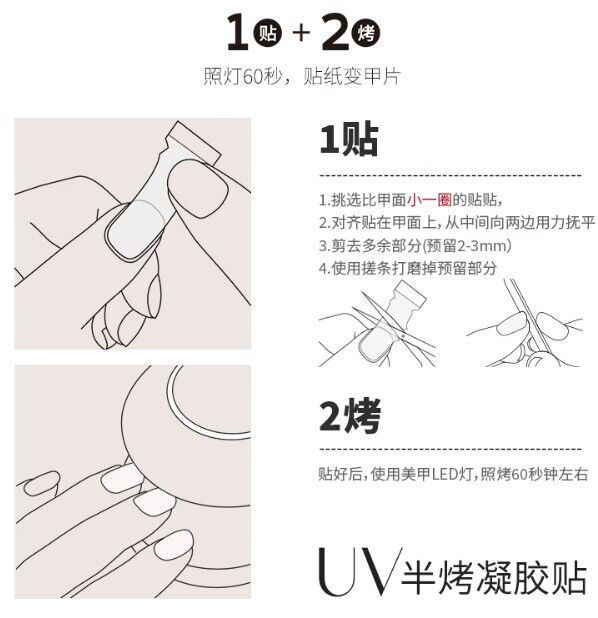 1贴 + 2烤

照灯60秒，贴纸变甲片

1贴

1.挑选比甲面小一圈的贴贴，
2.对齐贴在甲面上，从中间向两边用力抚平
3.剪去多余部分(预留2-3mm)
4.使用搓条打磨掉预留部分

2烤

贴好后，使用美甲LED灯，照烤60秒钟左右

UV半烤凝胶贴