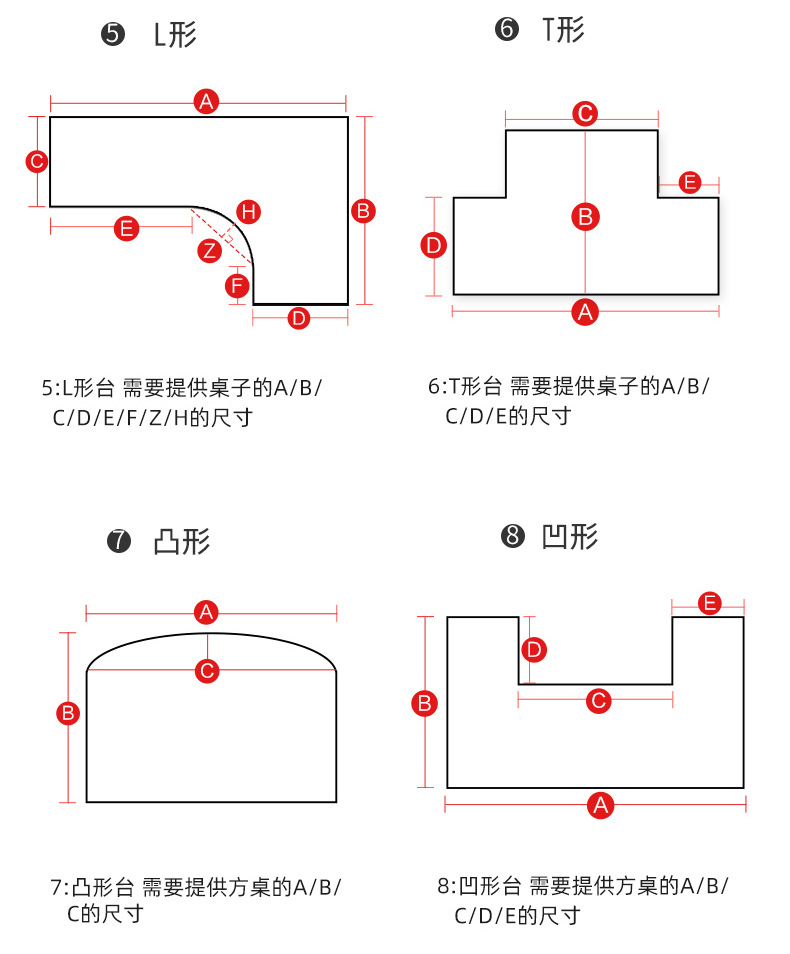 ❺ L形

A
C
B
E
H
Z
F
D

5:L形台 需要提供桌子的A/B/C/D/E/F/Z/H的尺寸

❻ T形

C
E
B
D
A

6:T形台 需要提供桌子的A/B/C/D/E的尺寸

❼ 凸形

A
C
B

7:凸形台 需要提供方桌的A/B/C的尺寸

❽ 凹形

E
D
B
C
A

8:凹形台 需要提供方桌的A/B/C/D/E的尺寸