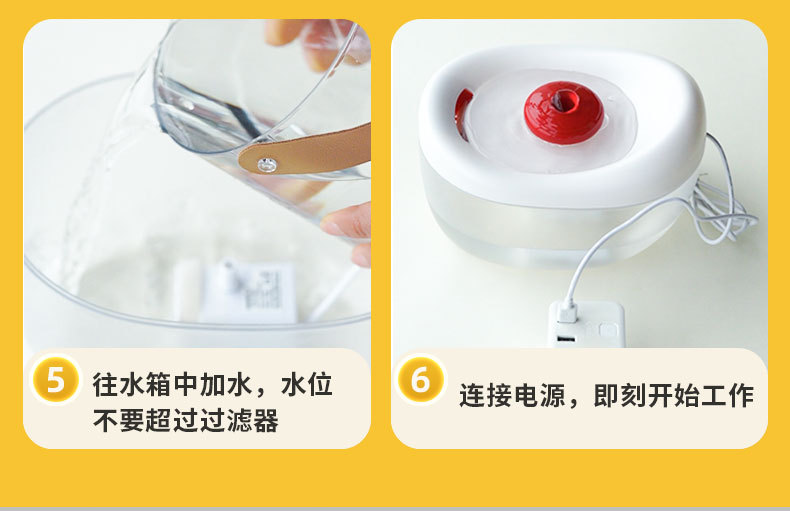 5
往水箱中加水，水位不要超过过滤器

6
连接电源，即刻开始工作